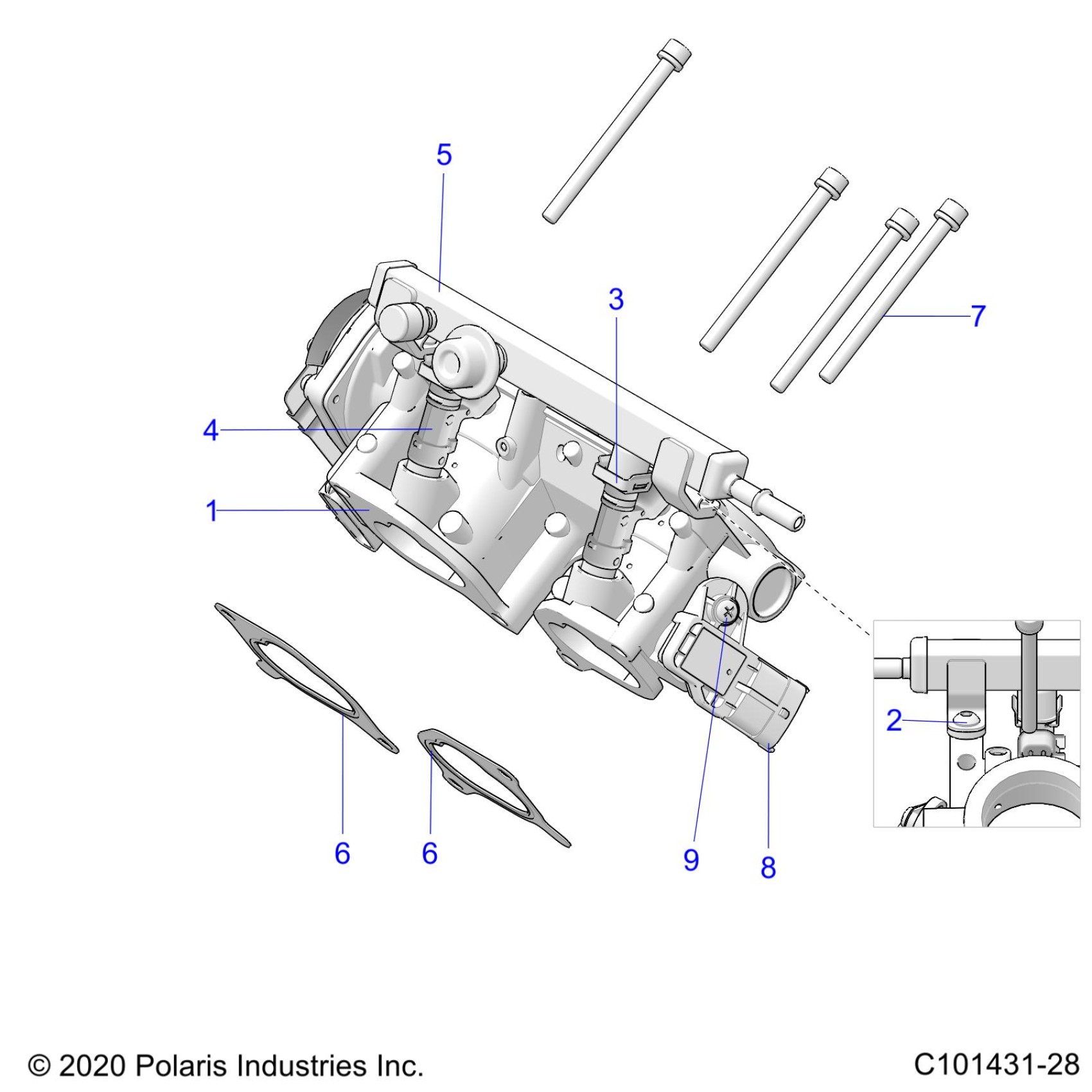 5
3
7
4
1
2
6
6
9
8

© 2020 Polaris Industries Inc.

C101431-28