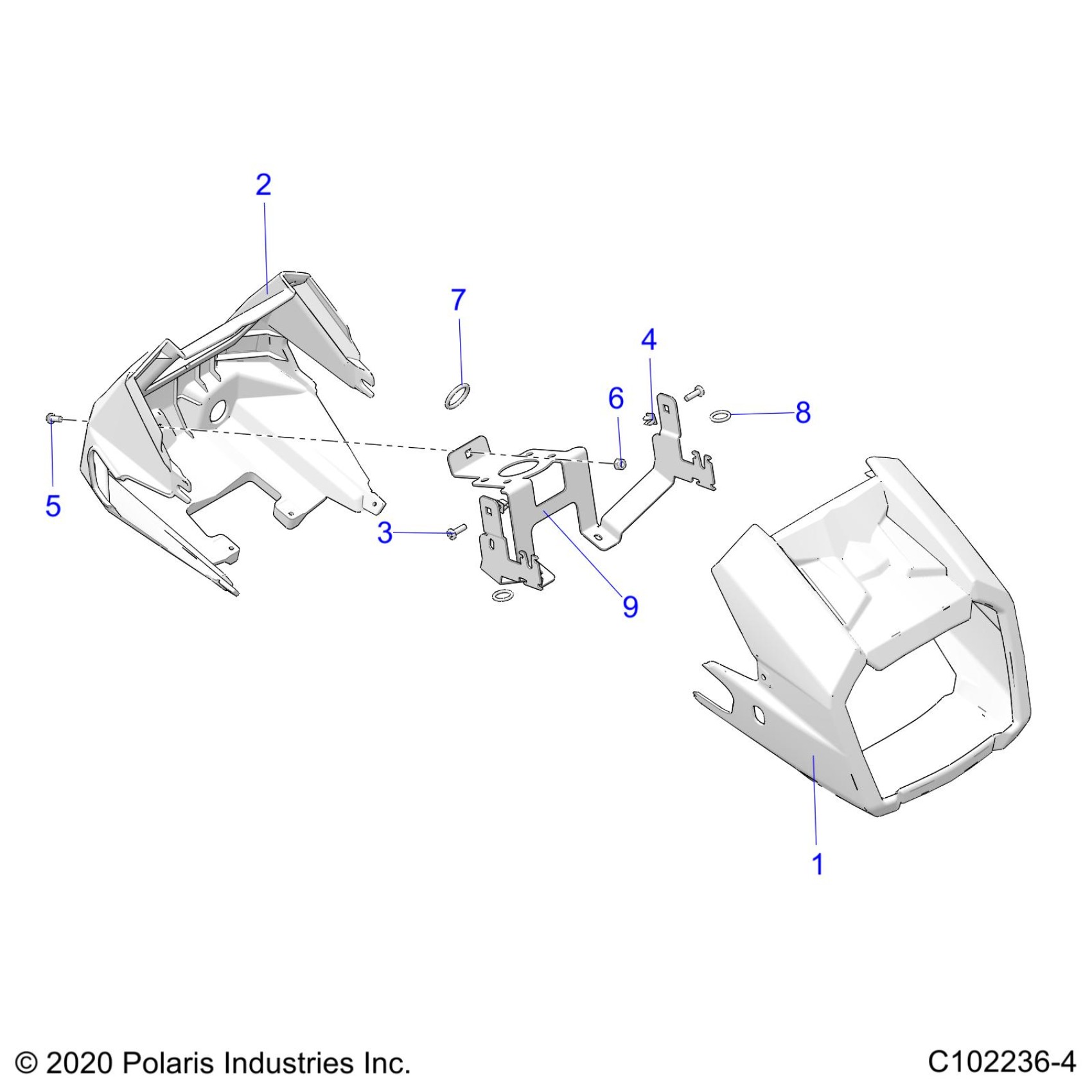 2

7

4

6

8

5

3

9

1

© 2020 Polaris Industries Inc.

C102236-4