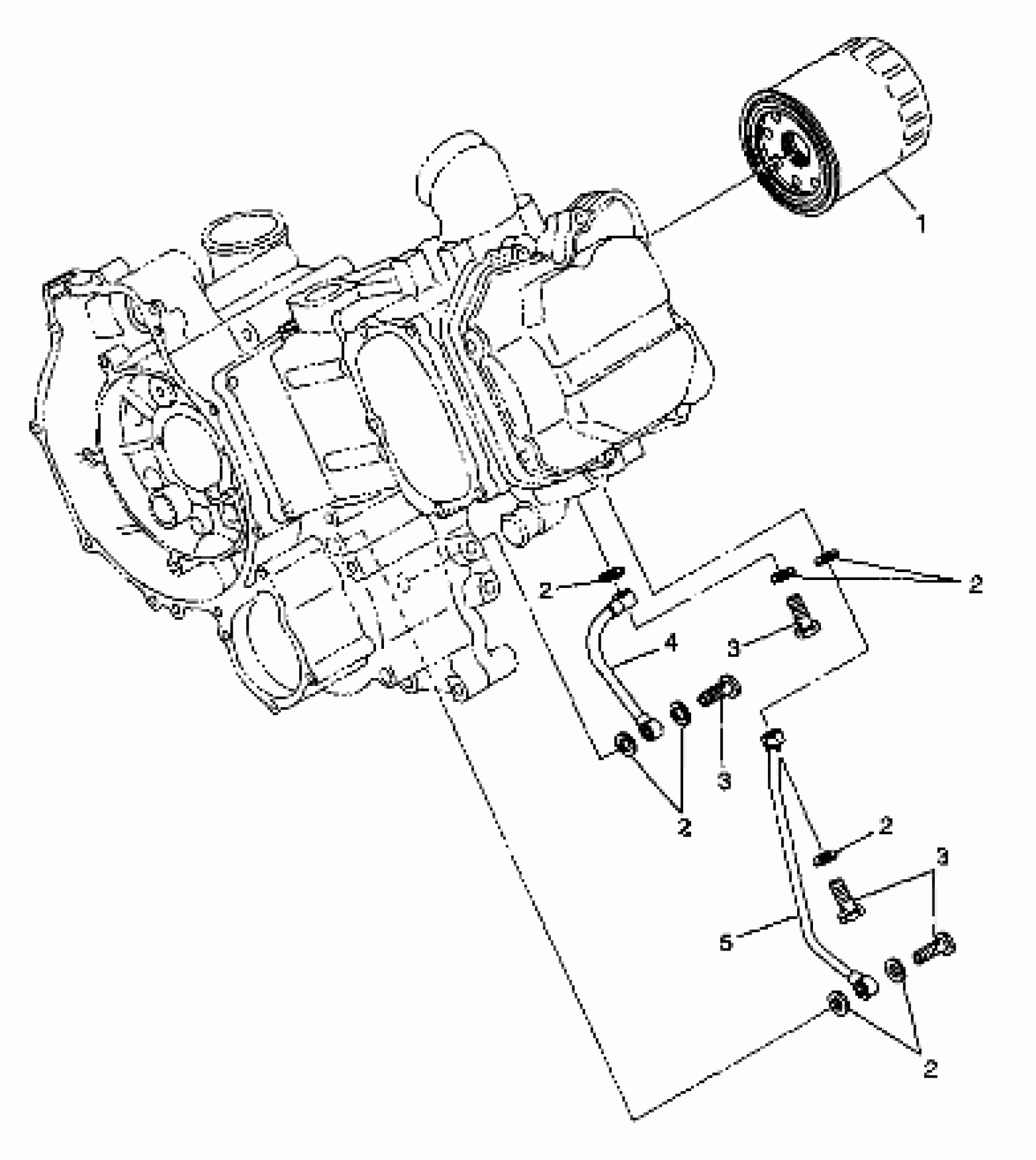 1
2
2
4
3
3
2
2
3
5
2