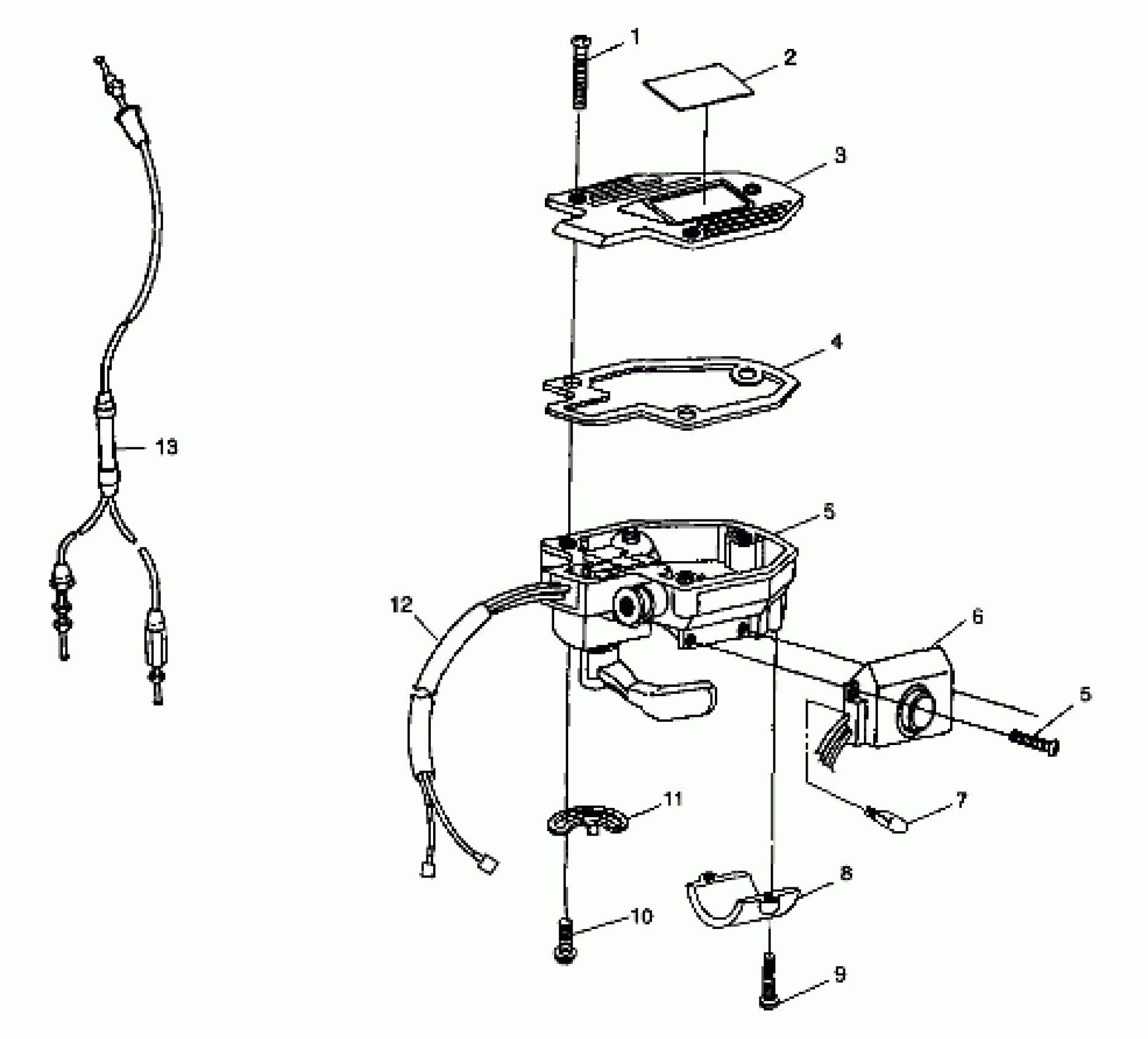 1
2
3
4
13
5
12
6
5
11
7
8
10
9