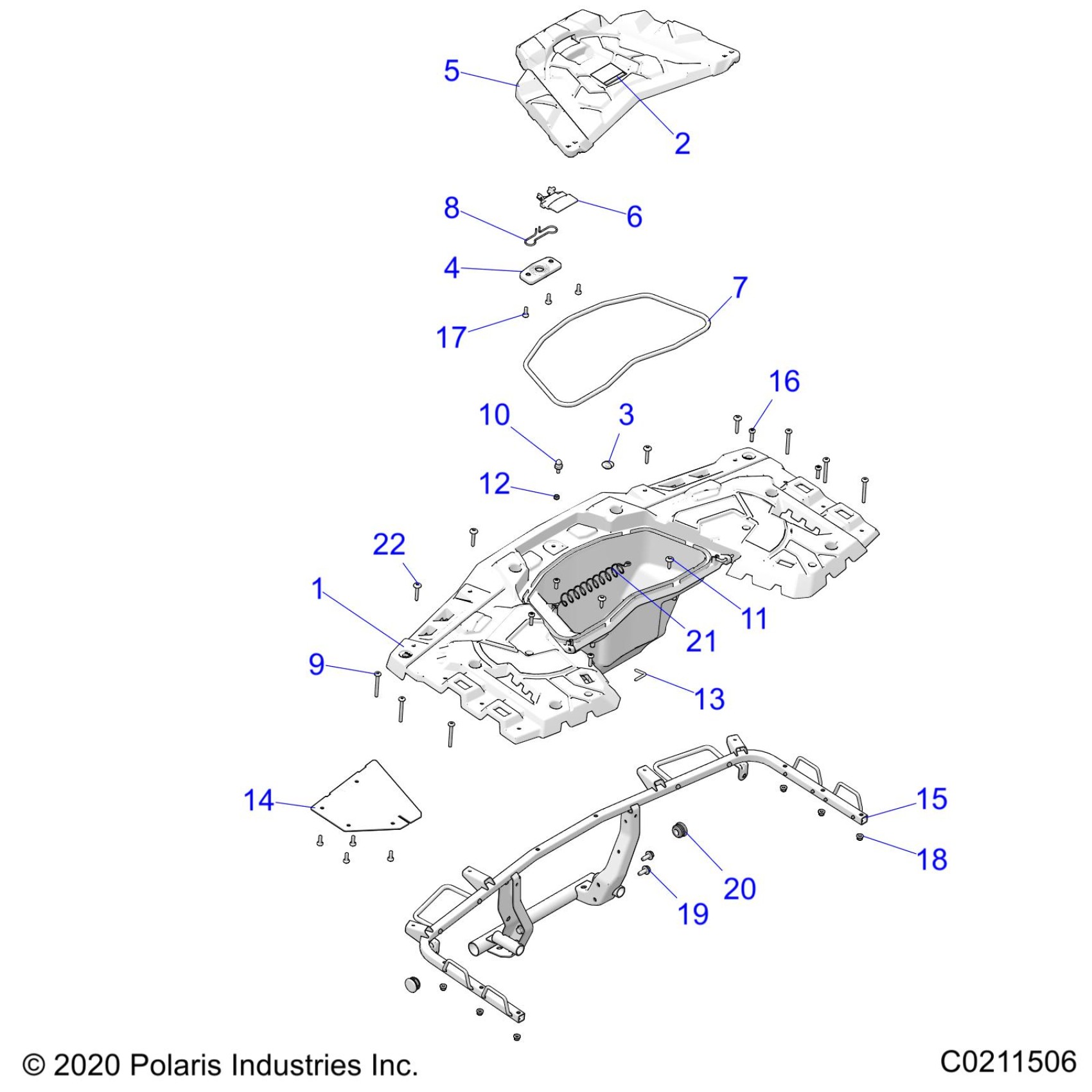 5
2
8
6
4
7
17
16
10
3
12
22
1
11
21
9
13
14
15
18
20
19

© 2020 Polaris Industries Inc.
C0211506