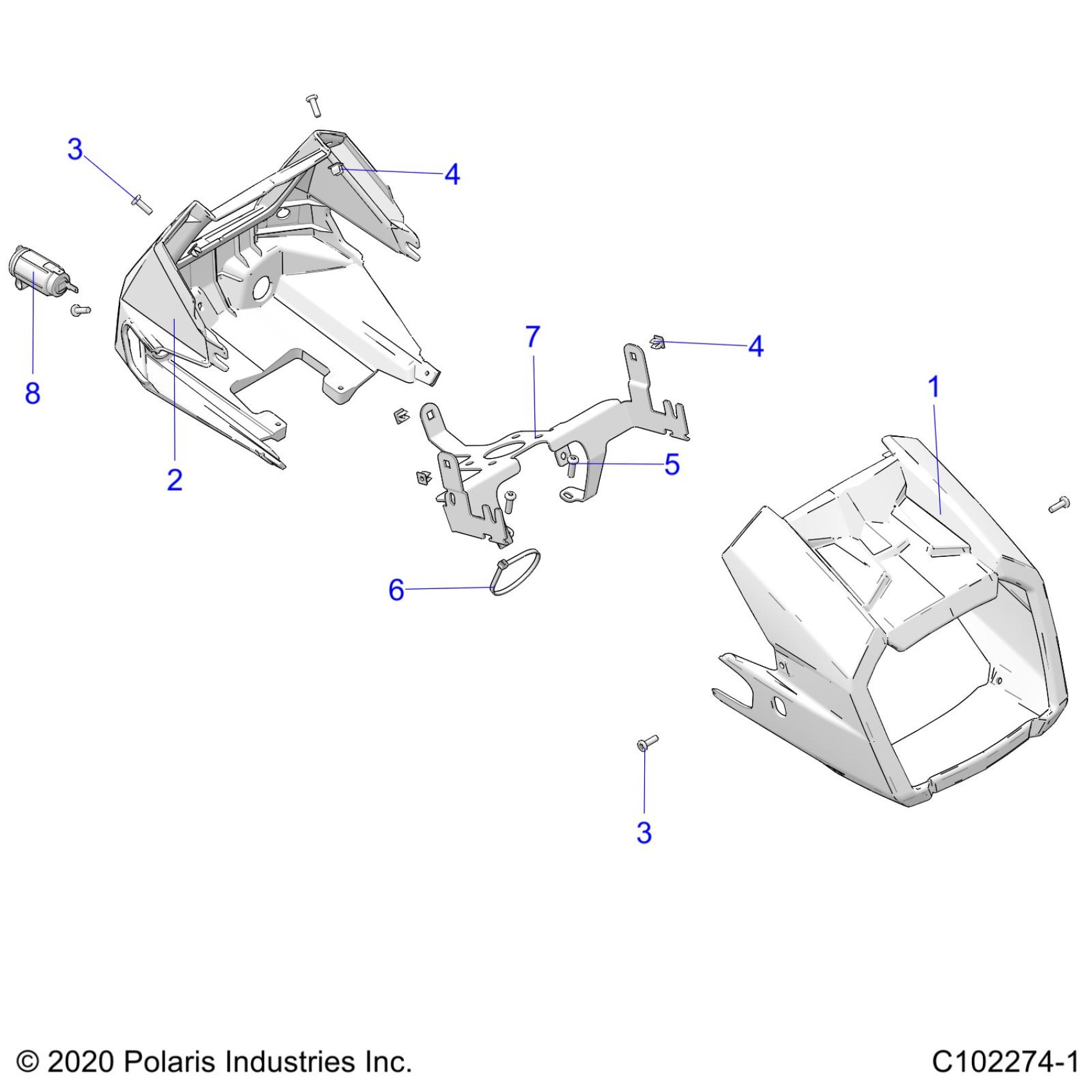 3
4
8
2
7
4
1
5
6
3

© 2020 Polaris Industries Inc.
C102274-1