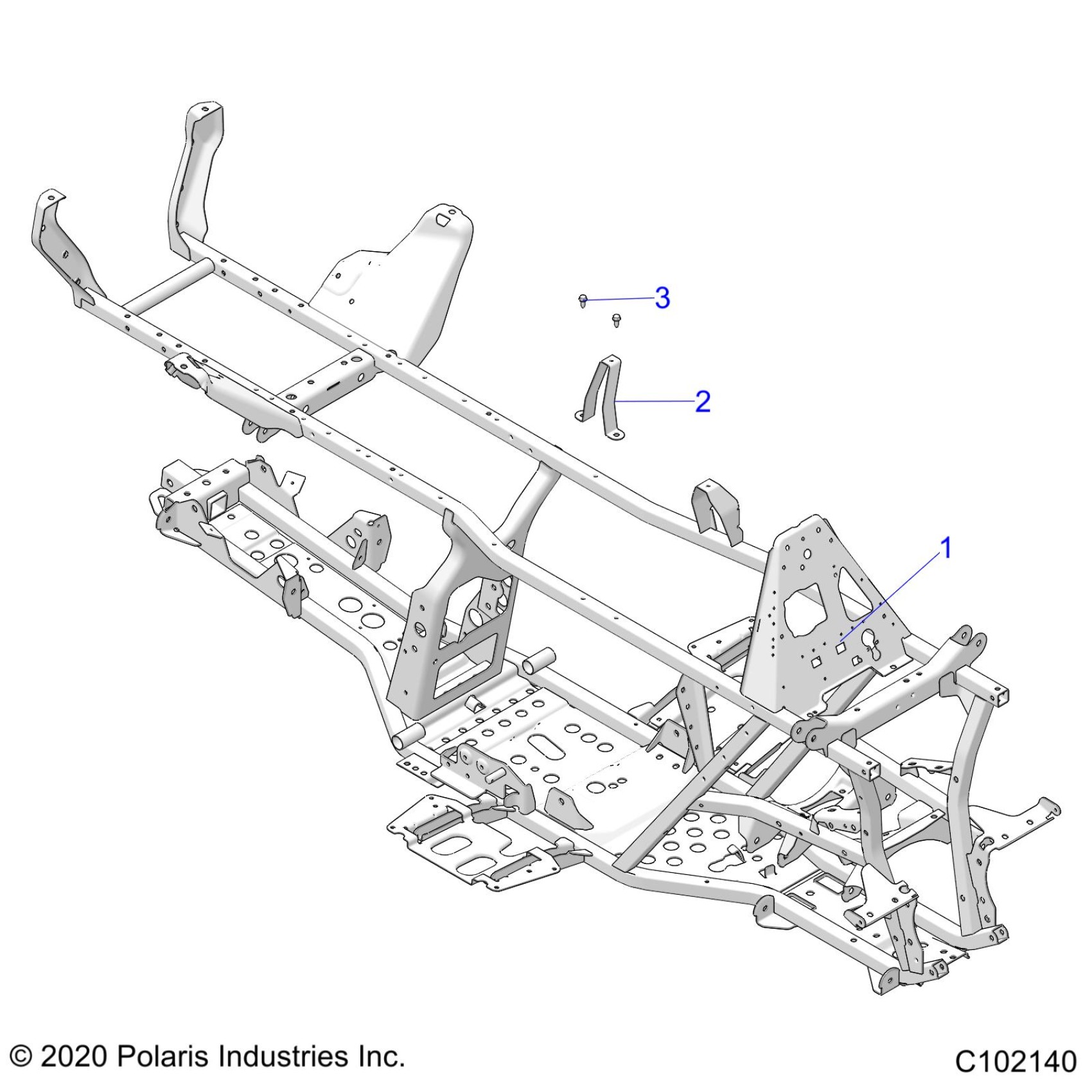 3

2

1

© 2020 Polaris Industries Inc.

C102140