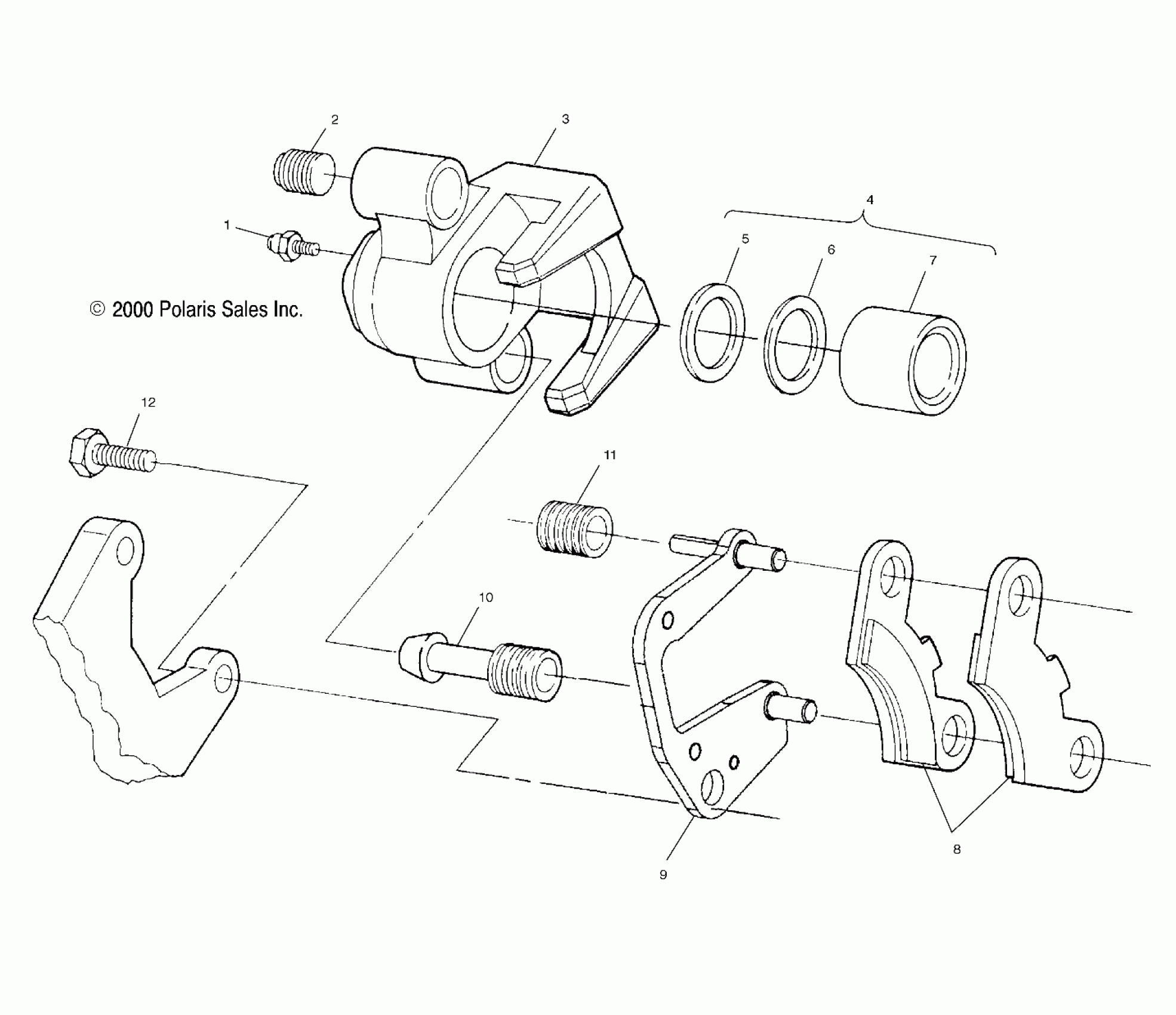 2
3
4
1
5
6
7
© 2000 Polaris Sales Inc.
12
11
10
9
8