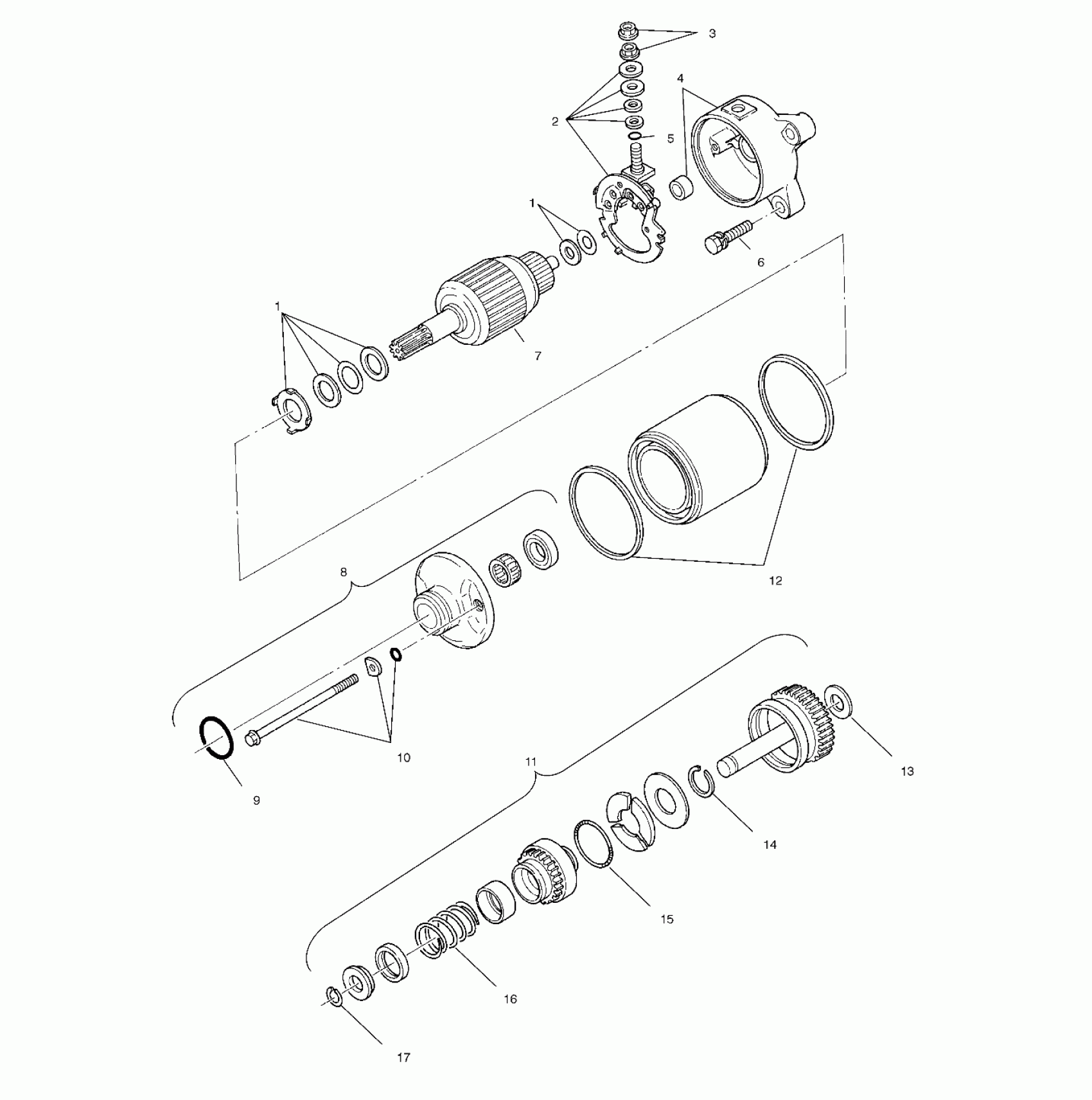 3
4
2
5
1
6
1
7
12
8
10
9
11
13
14
15
16
17