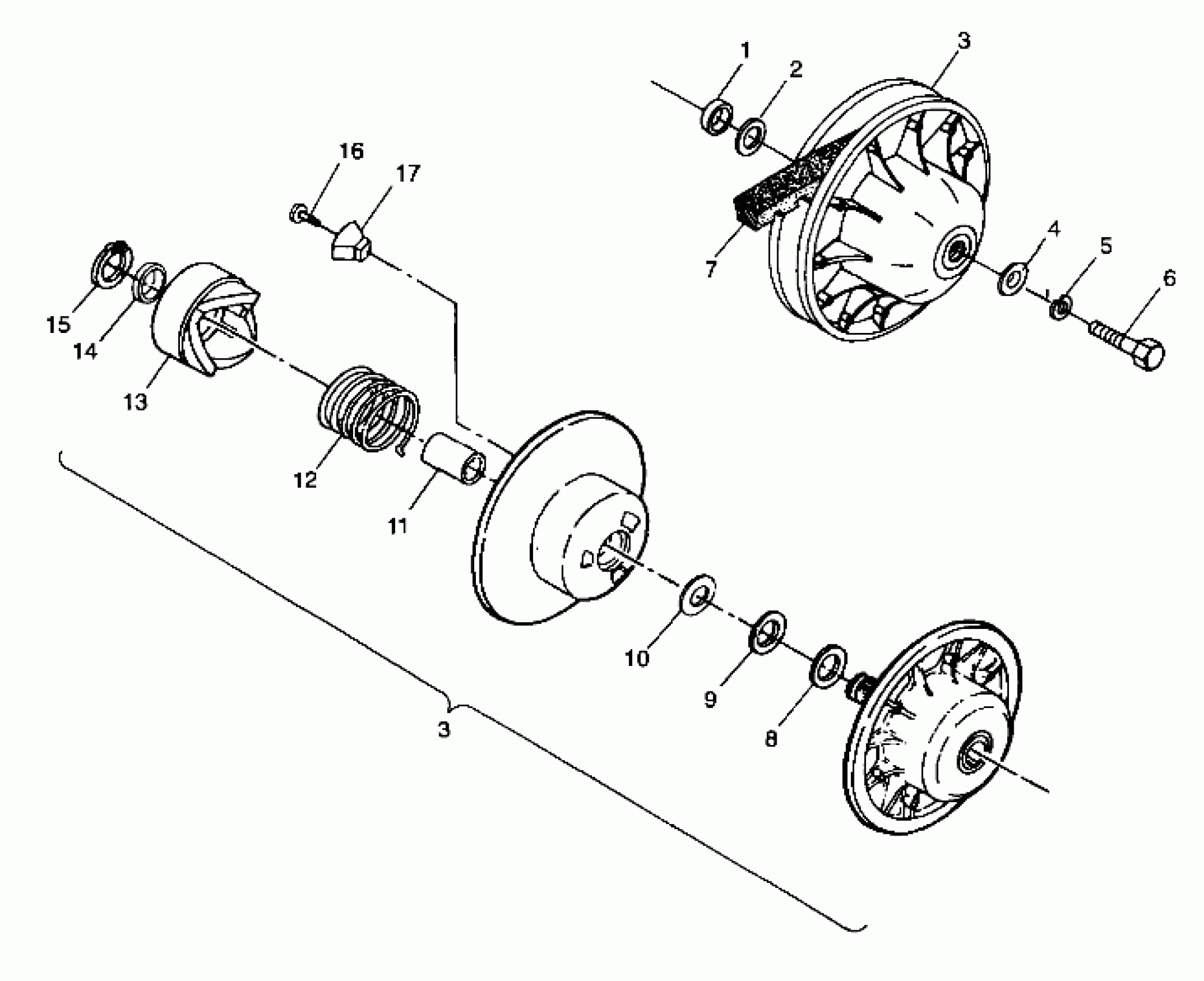 1
2
3
16
17
7
4
5
6
15
14
13
12
11
10
9
8
3