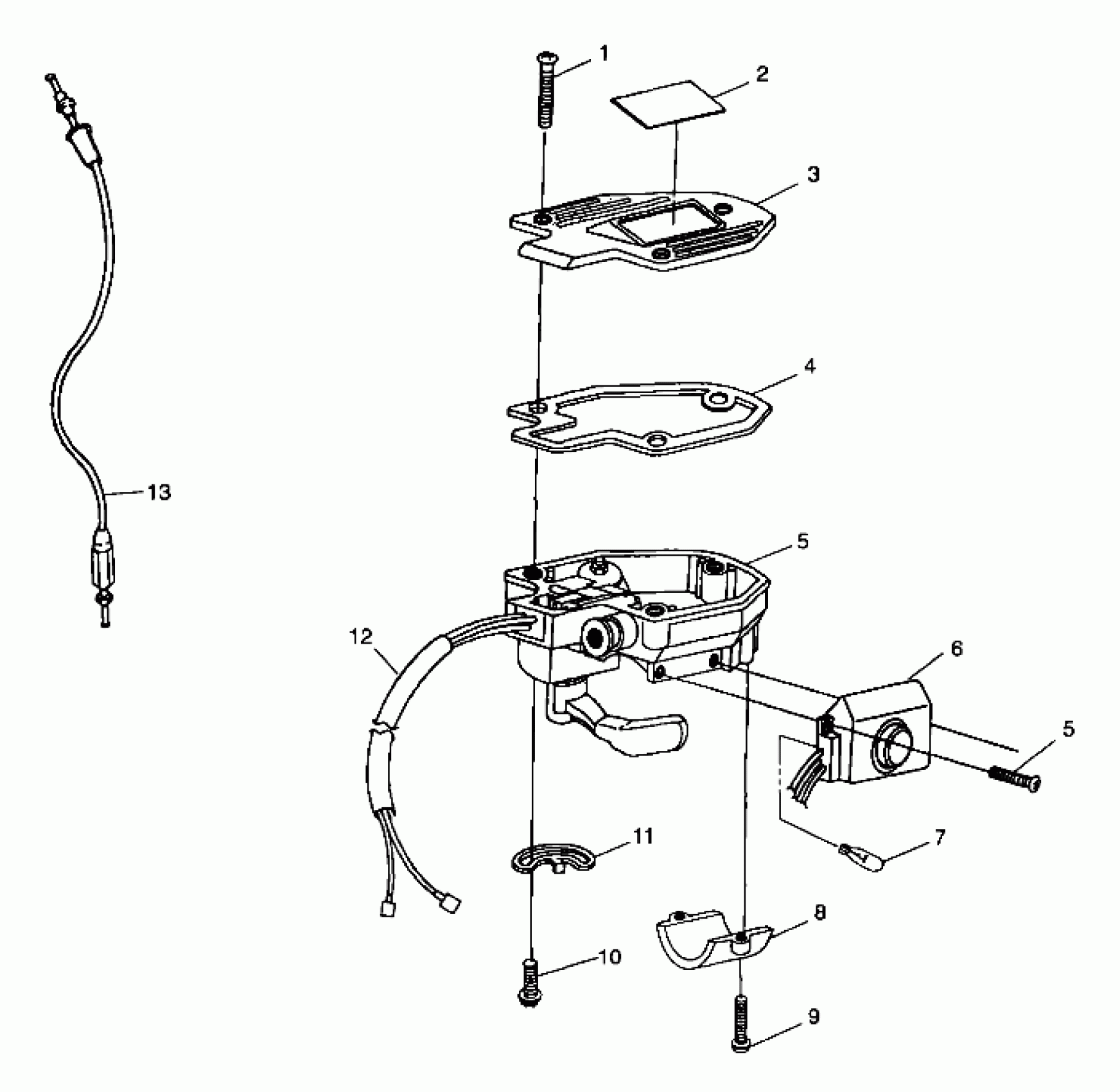 1
2
3
4
13
5
12
6
5
11
7
8
10
9