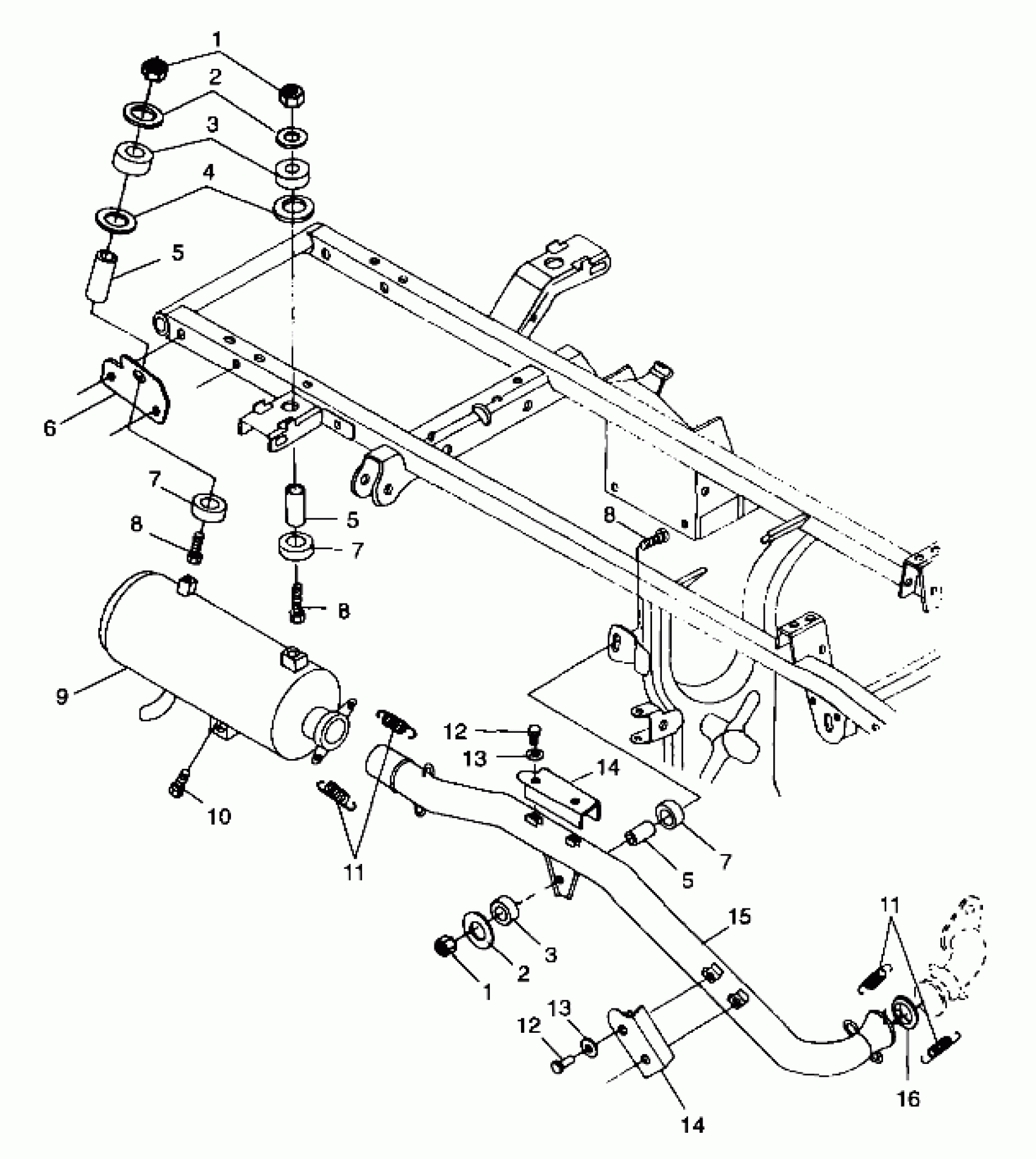 1
2
3
4
5
6
7
8
5
7
8
8
9
10
11
12
13
14
7
5
3
2
1
15
11
13
12
14
16