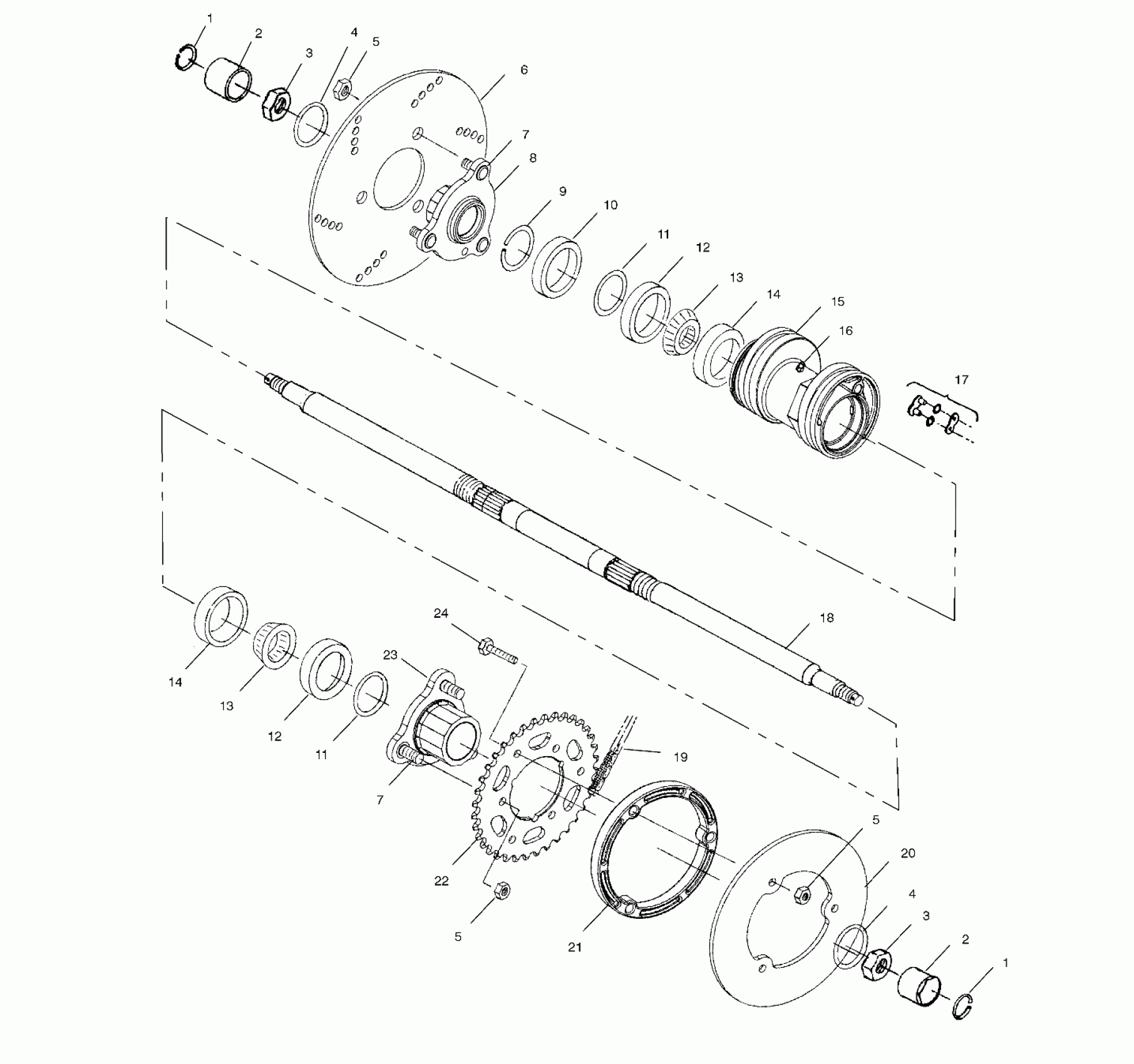 1
2
3
4
5
6
7
8
9
10
11
12
13
14
15
16
17
18
24
23
14
13
12
11
7
19
22
5
21
5
20
4
3
2
1