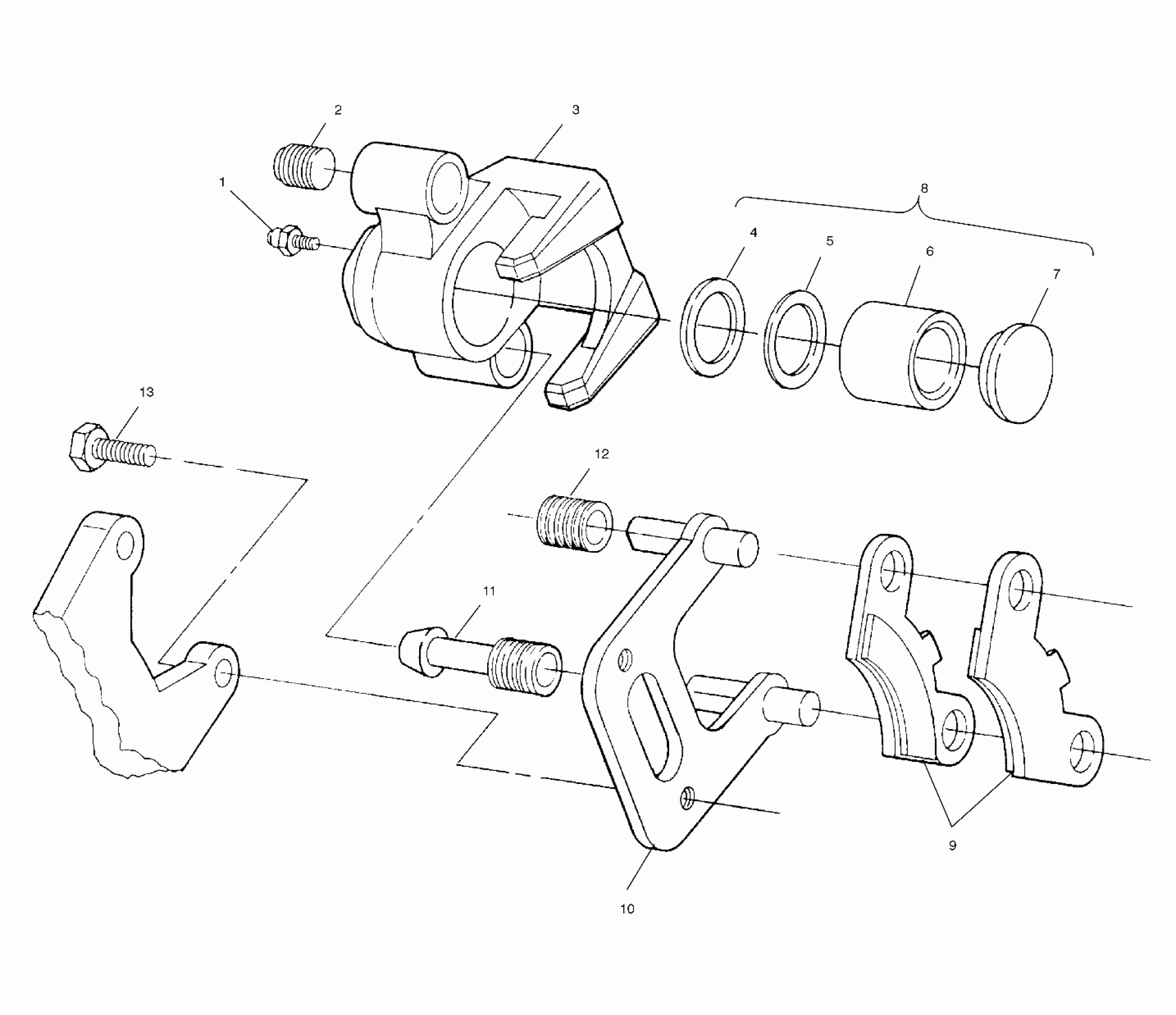 2
3
1
8
4
5
6
7
13
12
11
9
10