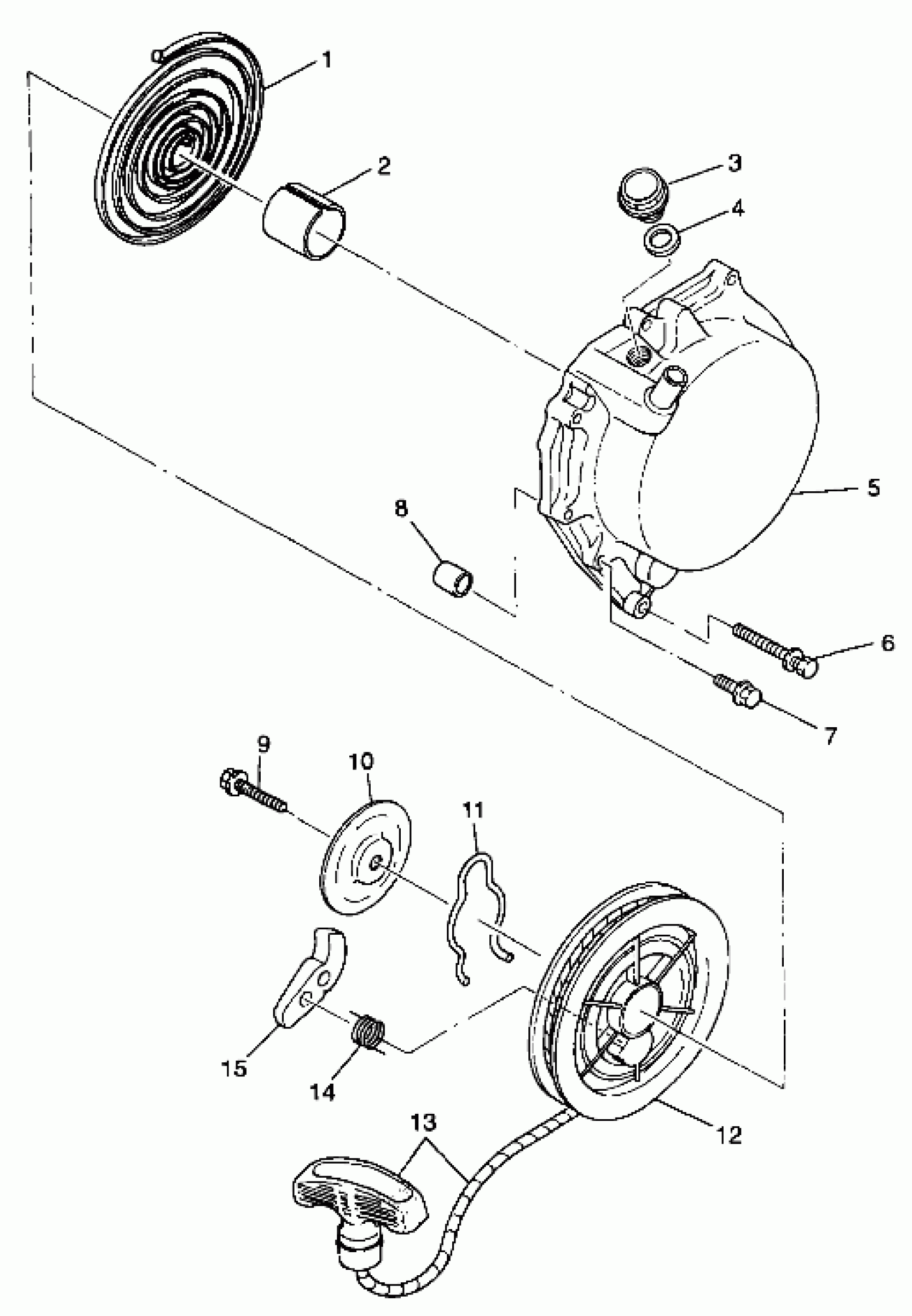 1
2
3
4
5
8
6
7
9
10
11
15
14
13
12