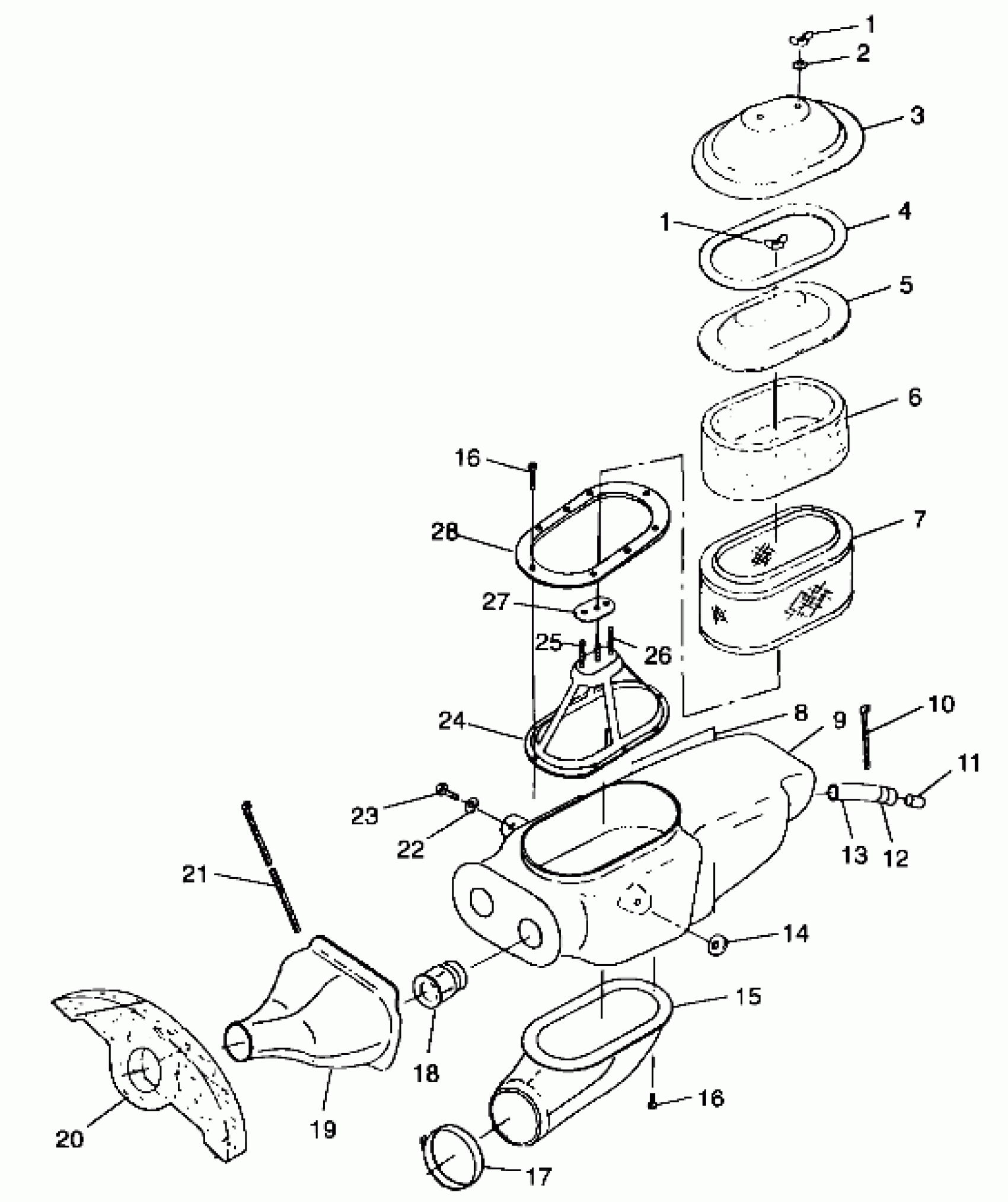 1
2
3
1
4
5
6
16
28
7
27
25
26
24
8
9
10
11
23
22
13
12
21
14
15
18
19
20
16
17