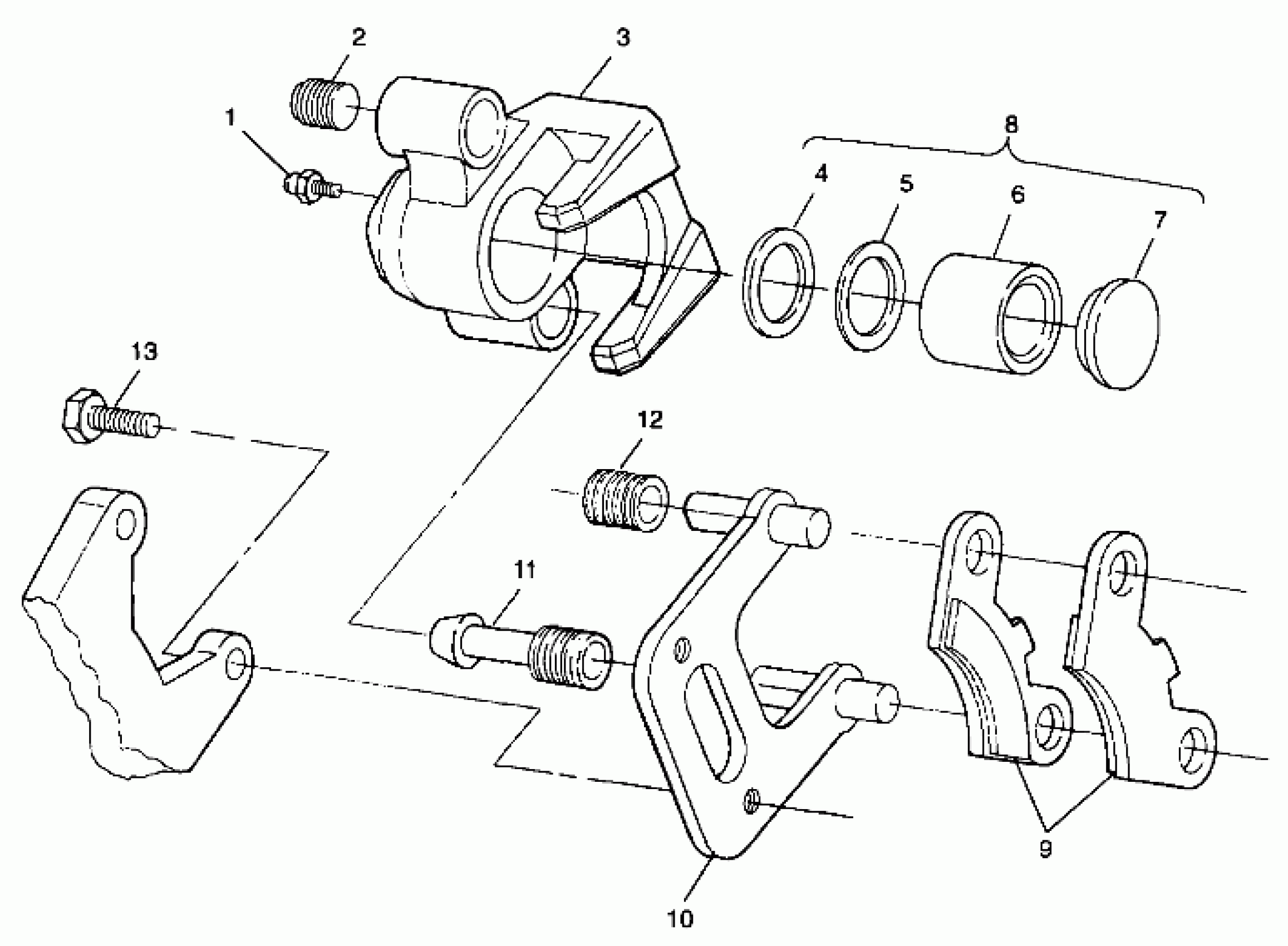 2
3
1
8
4
5
6
7
13
12
11
9
10