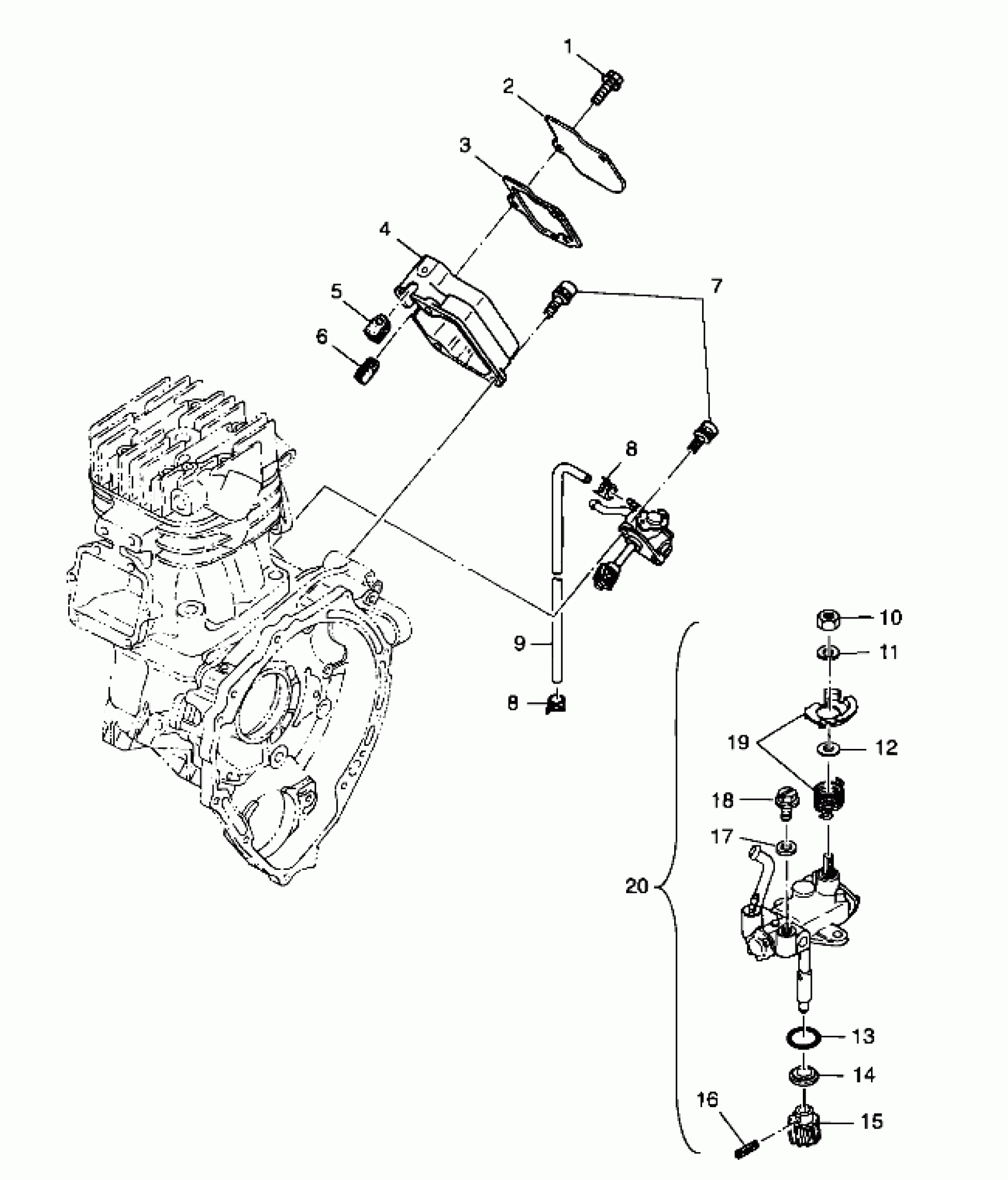 1
2
3
4
5
6
7
8
9
8
10
11
19
12
18
17
20
13
14
16
15