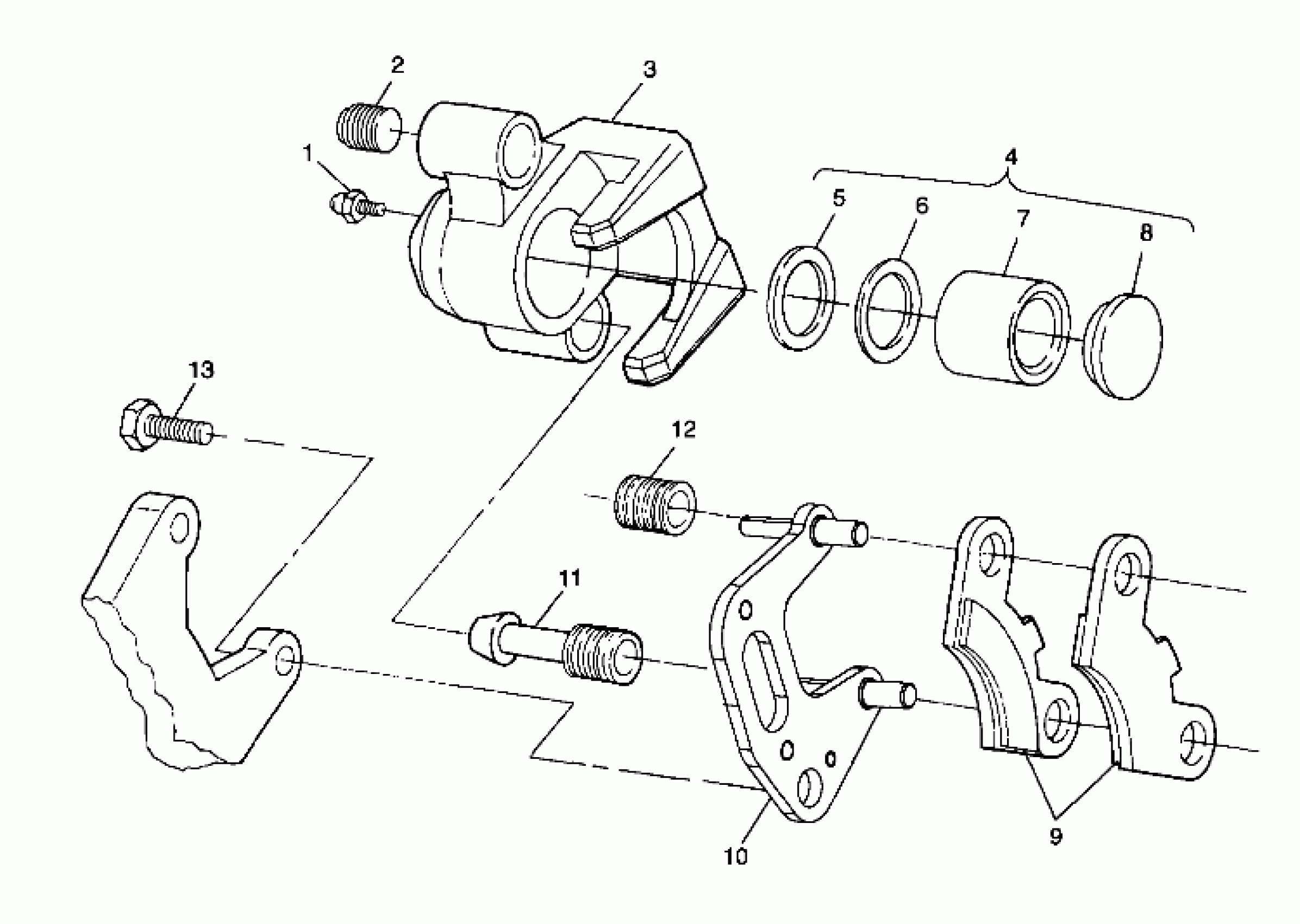 2
3
1
4
5
6
7
8
13
12
11
10
9