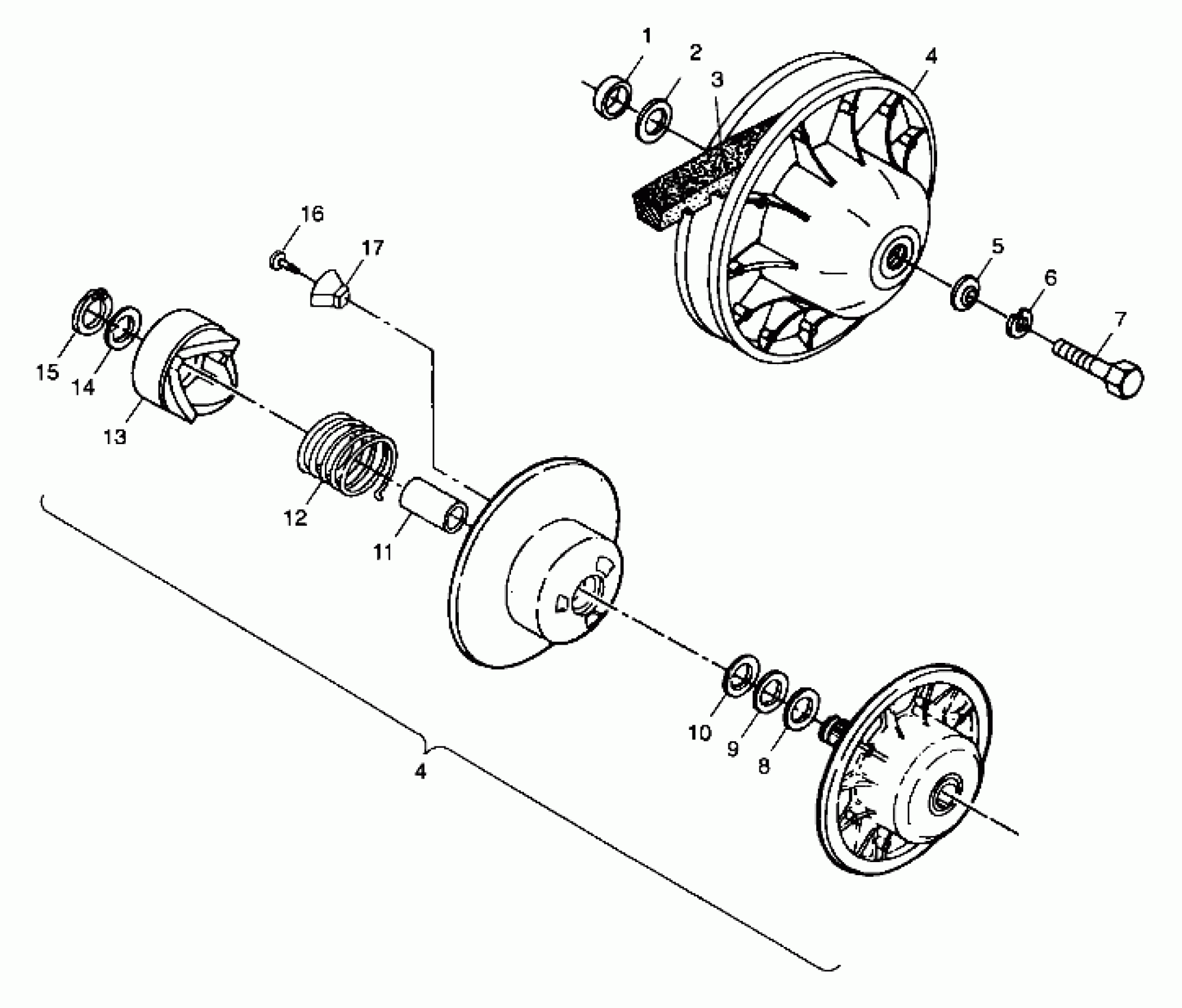 1
2
3
4
16
17
5
6
7
15
14
13
12
11
10
9
8
4