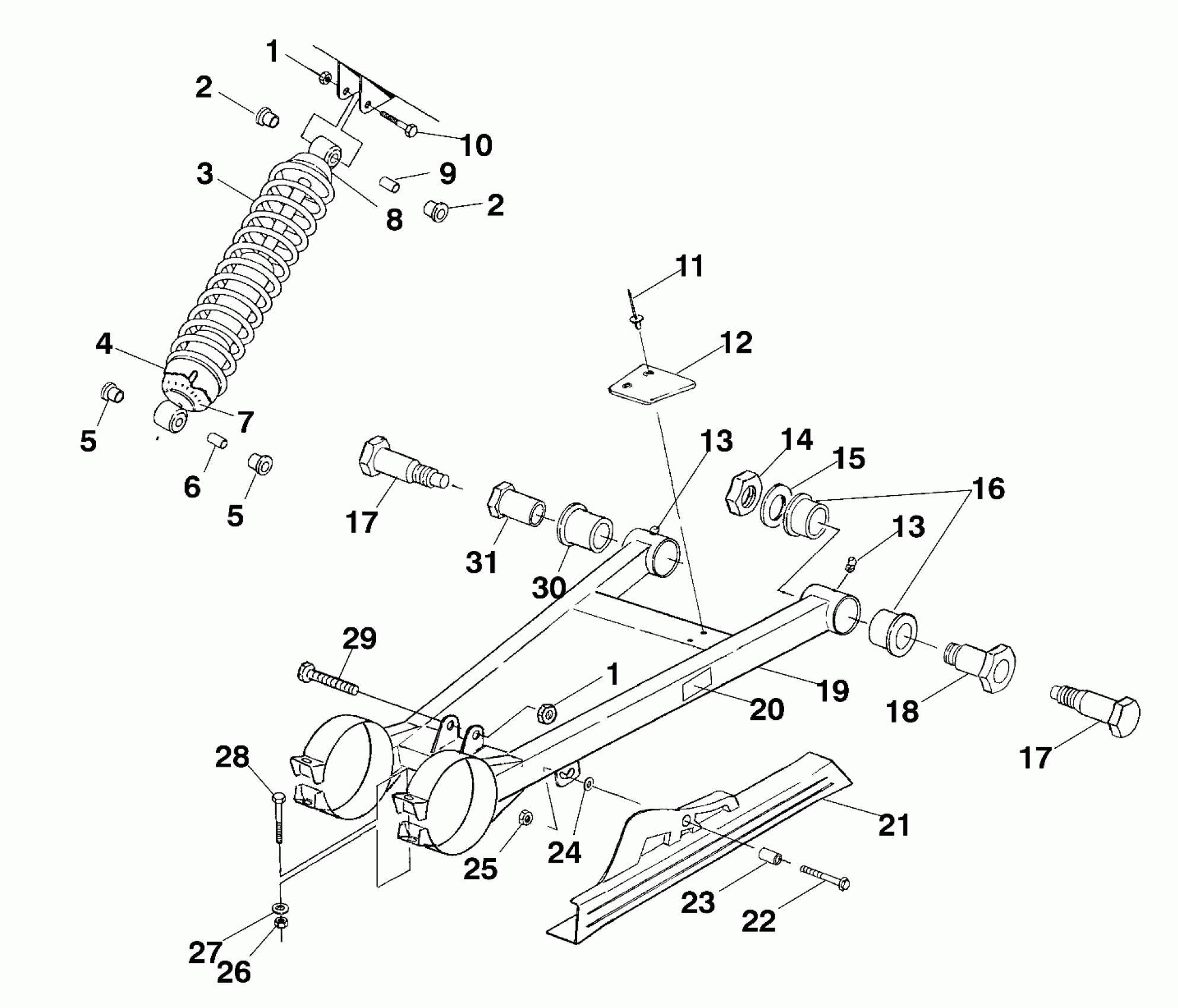 1
2
10
3
9
8
2
11
12
4
7
5
6
5
13
14
15
16
17
31
30
13
29
1
19
20
18
17
28
21
24
25
23
22
27
26