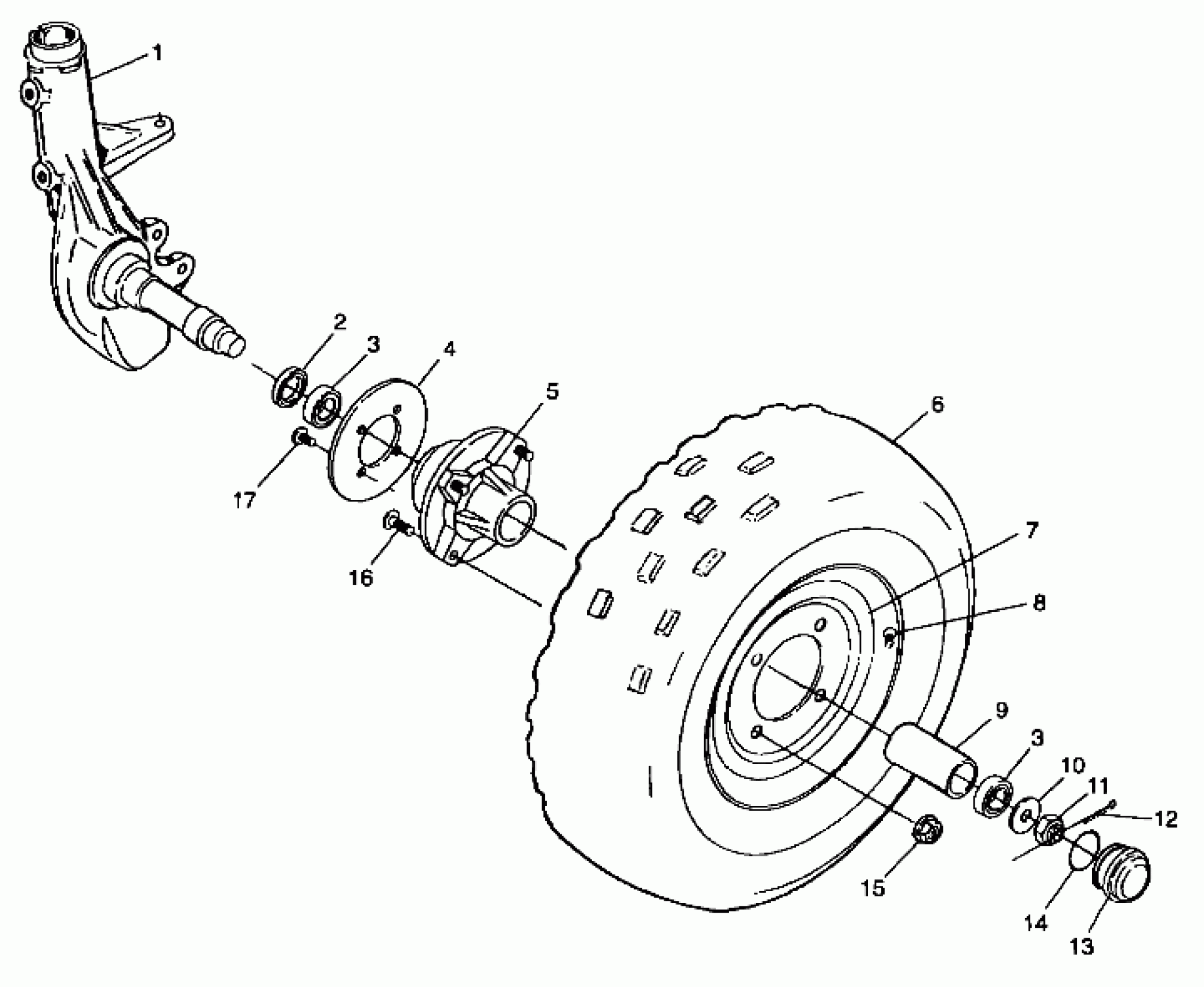 1
2
3
4
5
6
17
16
7
8
9
3
10
11
12
15
14
13