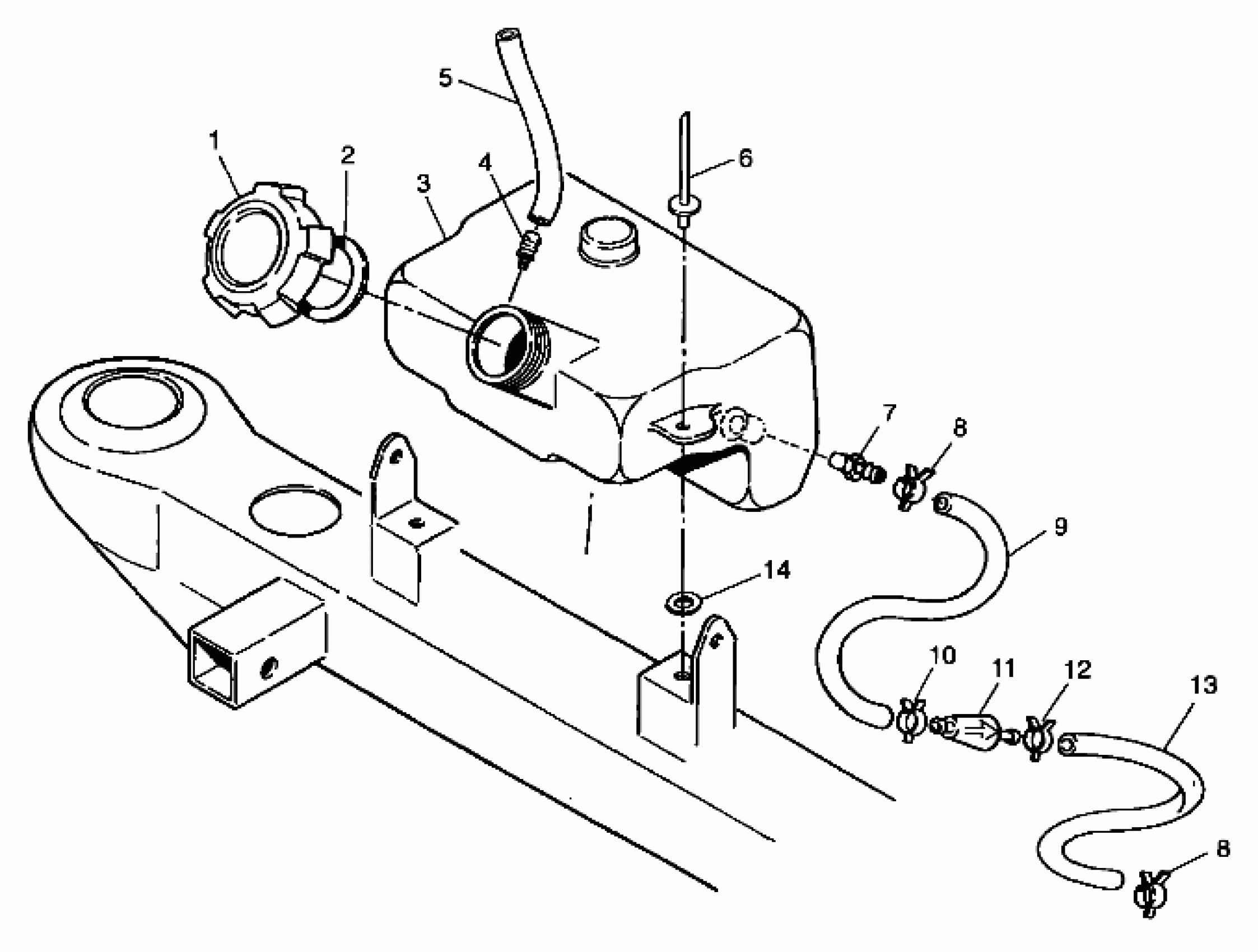 5
1
2
3
4
6
7
8
9
14
10
11
12
13
8