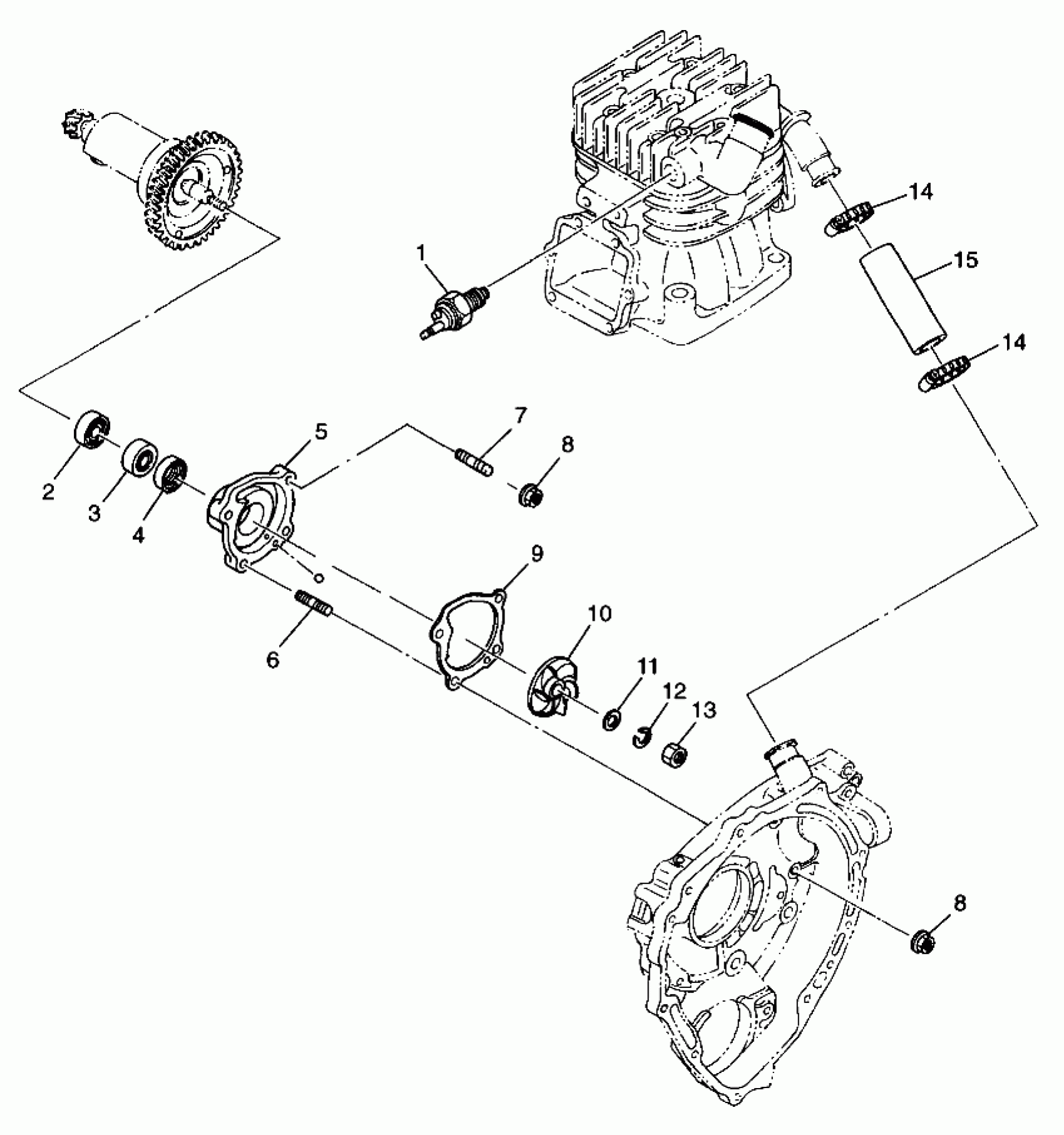 14
1
15
14
7
5
8
2
3
4
9
10
6
11
12
13
8