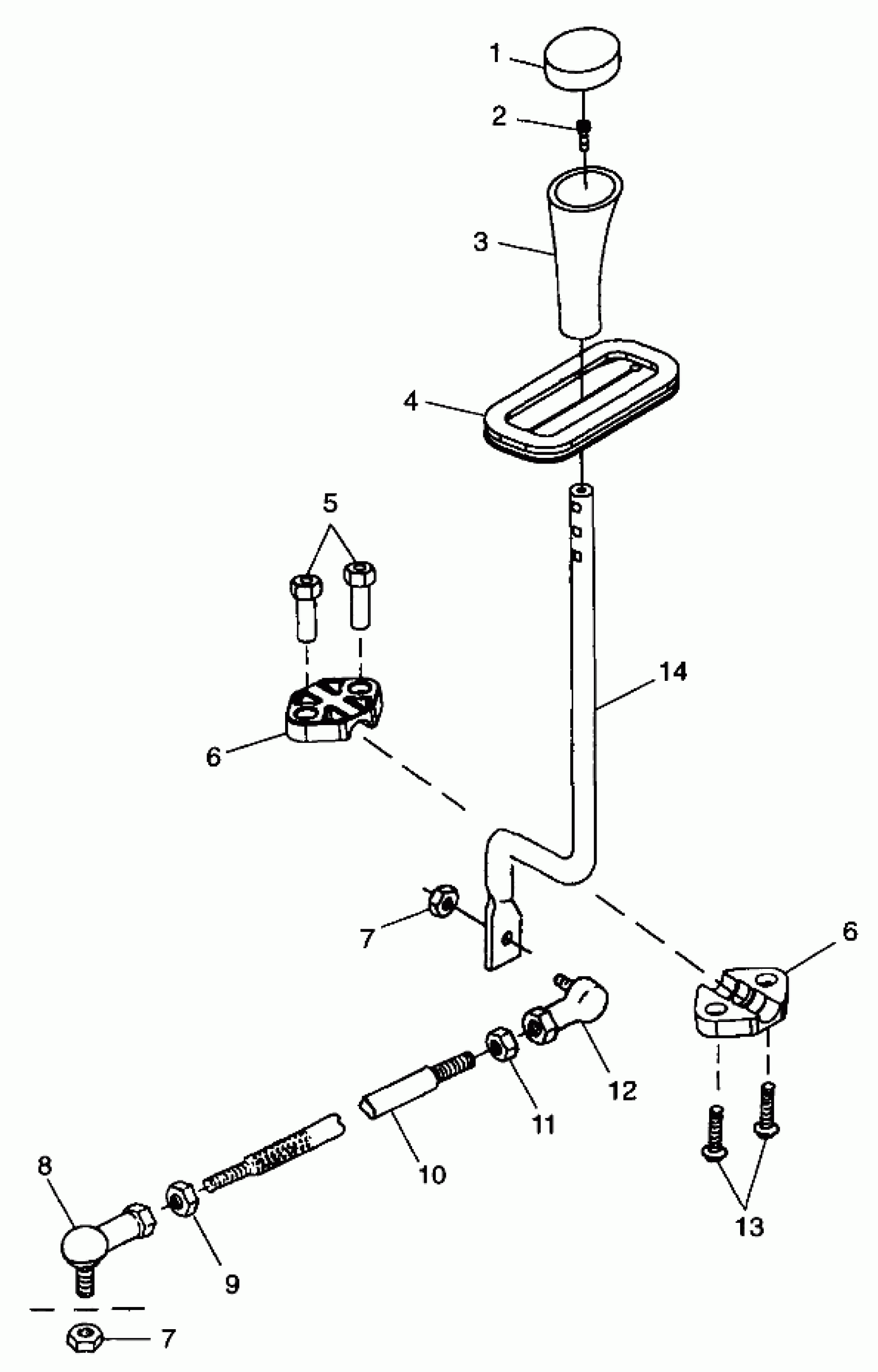 1
2
3
4
5
14
6
7
6
12
11
10
13
8
9
7