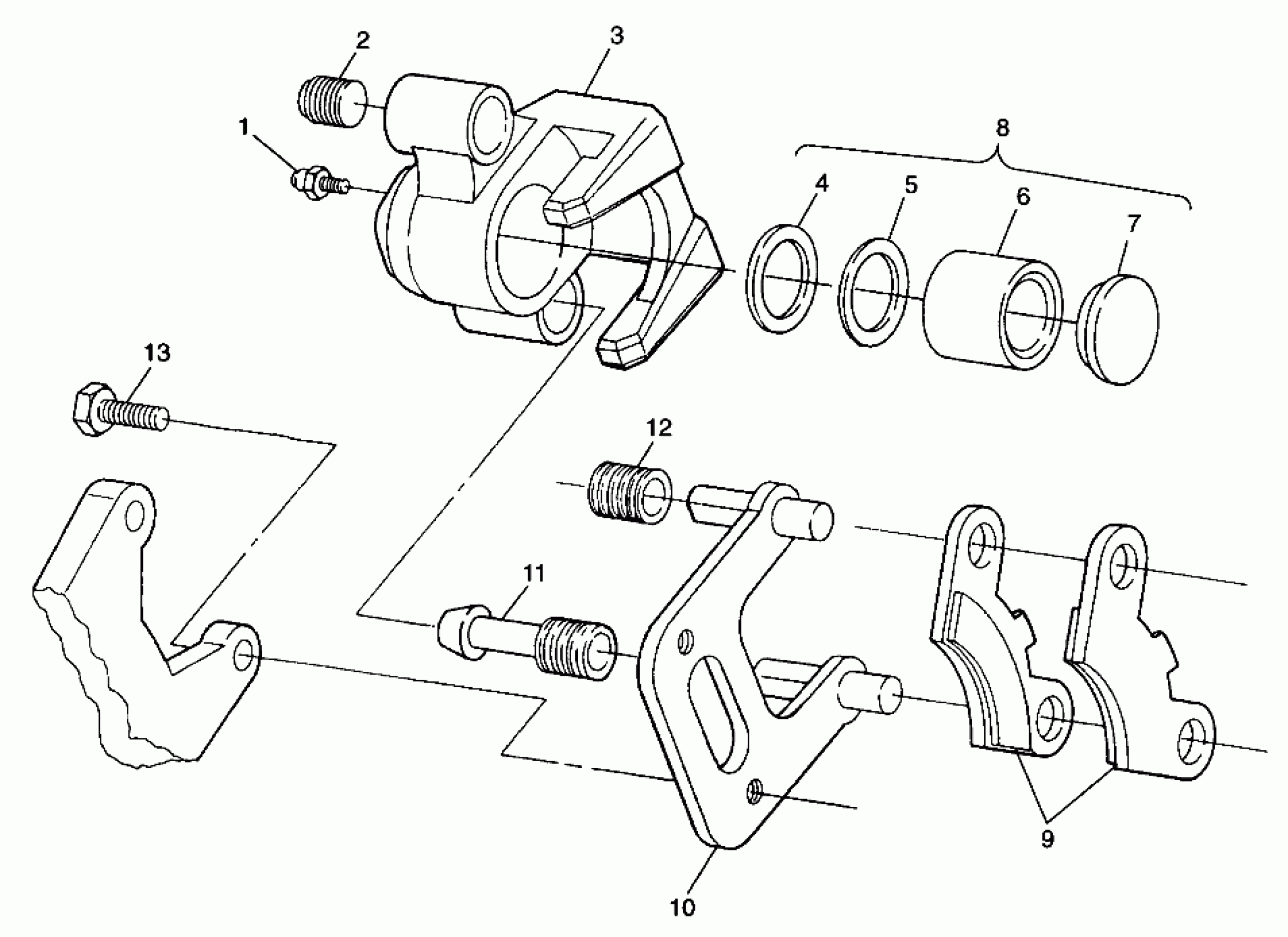 2
3
1
8
4
5
6
7
13
12
11
9
10