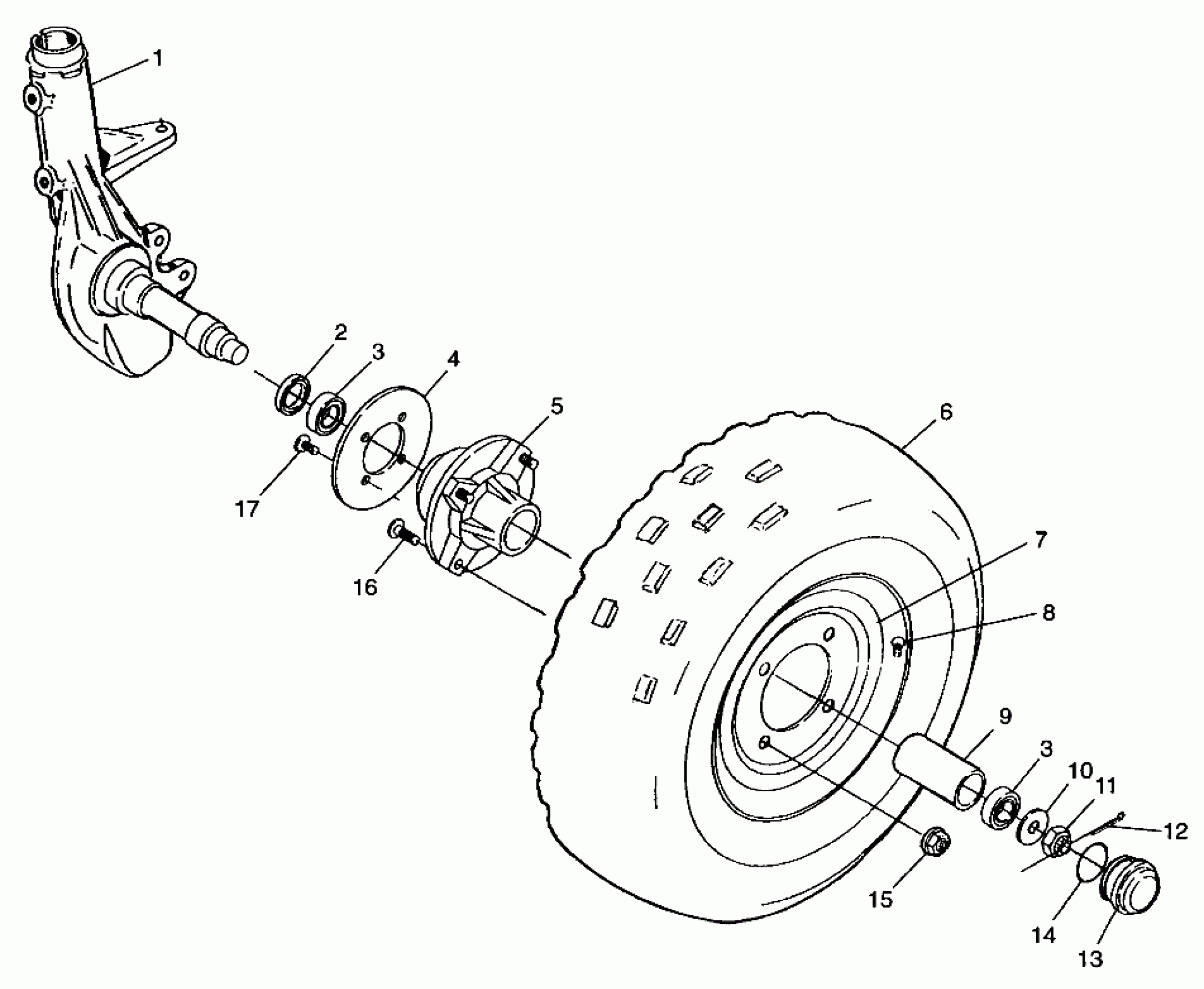 1
2
3
4
5
6
17
16
7
8
9
3
10
11
12
15
14
13