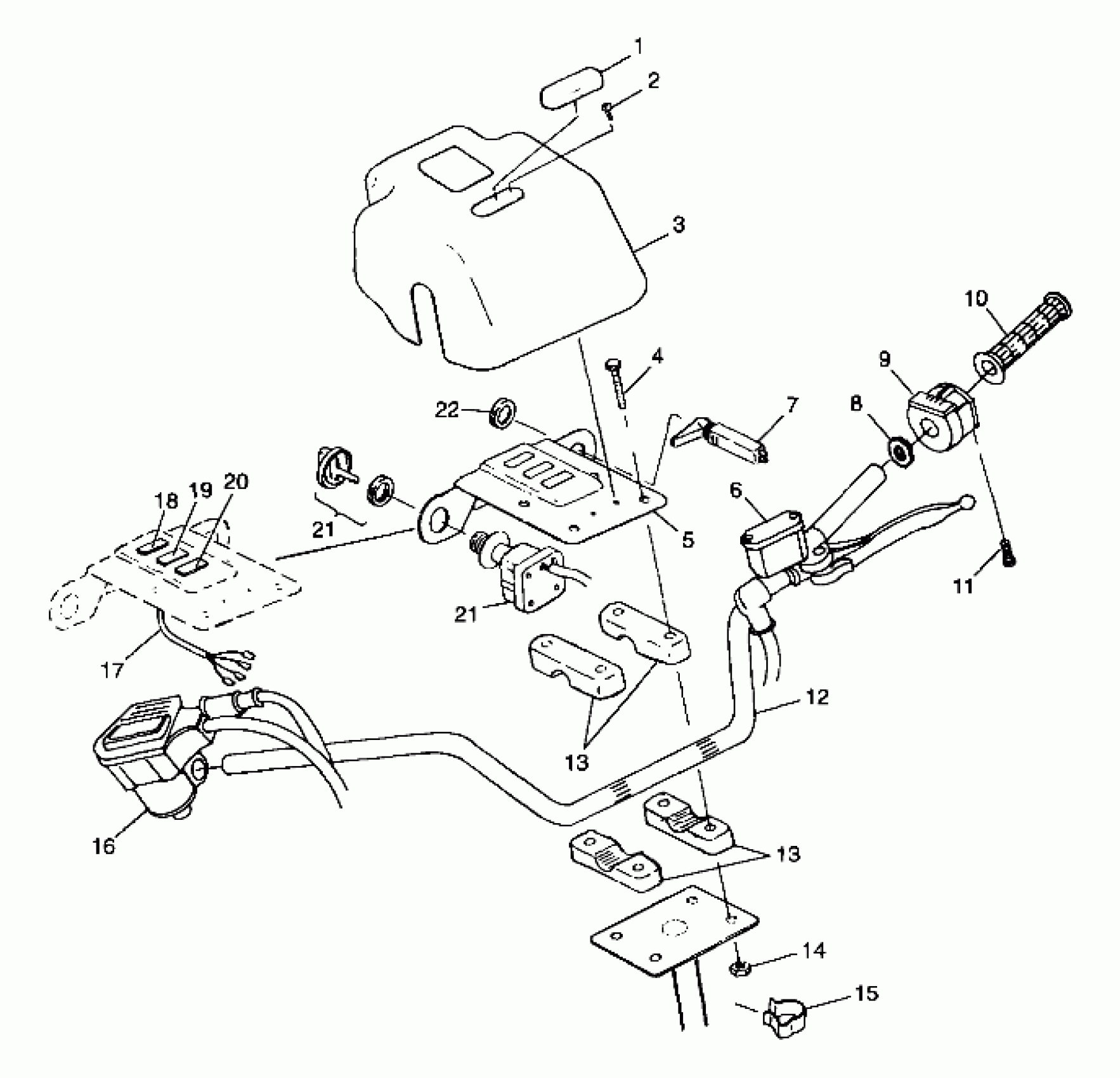 1
2
3
10
4
9
22
7
8
18
19
20
6
21
5
11
21
17
12
13
16
13
14
15