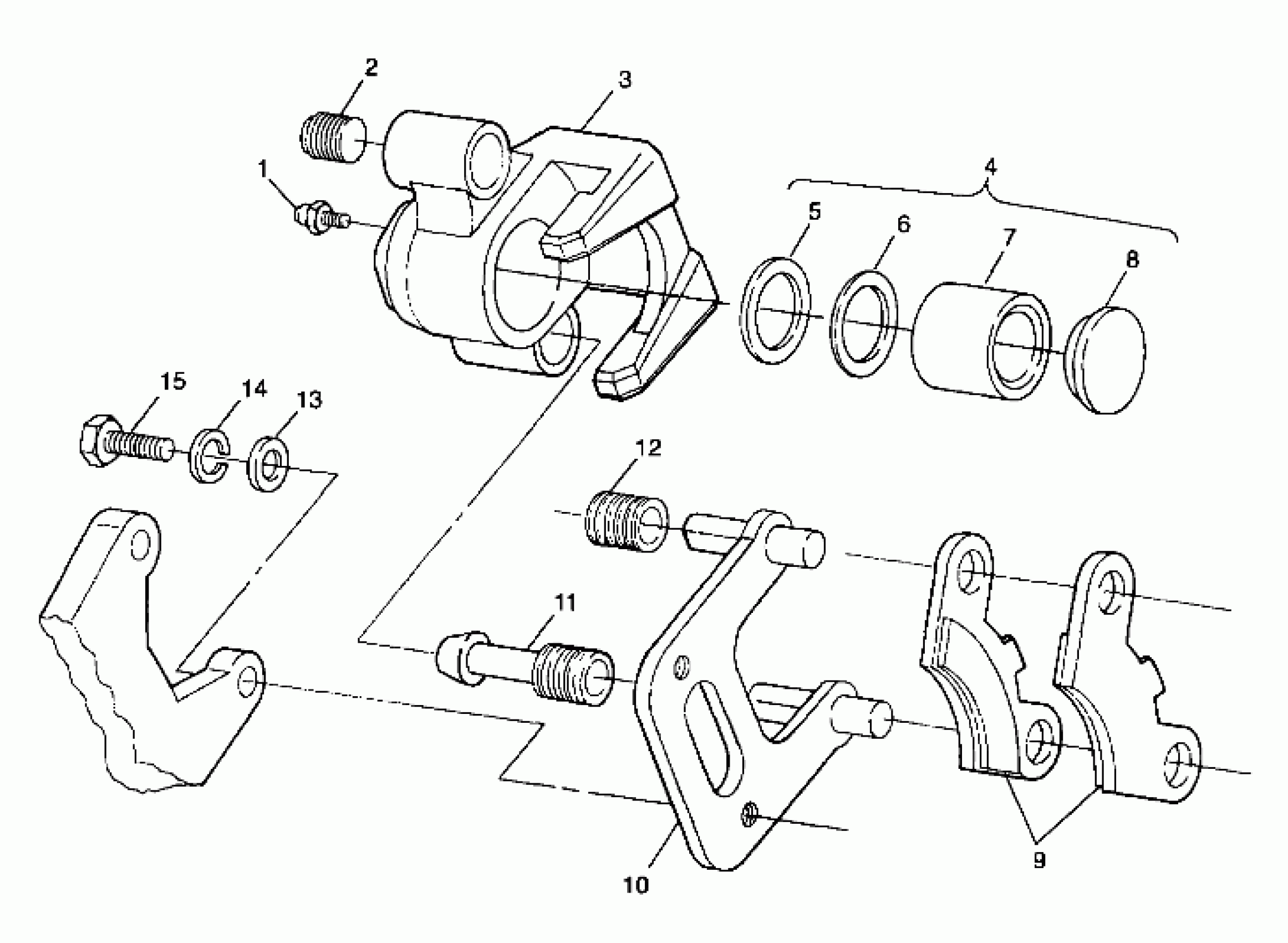 2
3
1
4
5
6
7
8
15
14
13
12
11
10
9