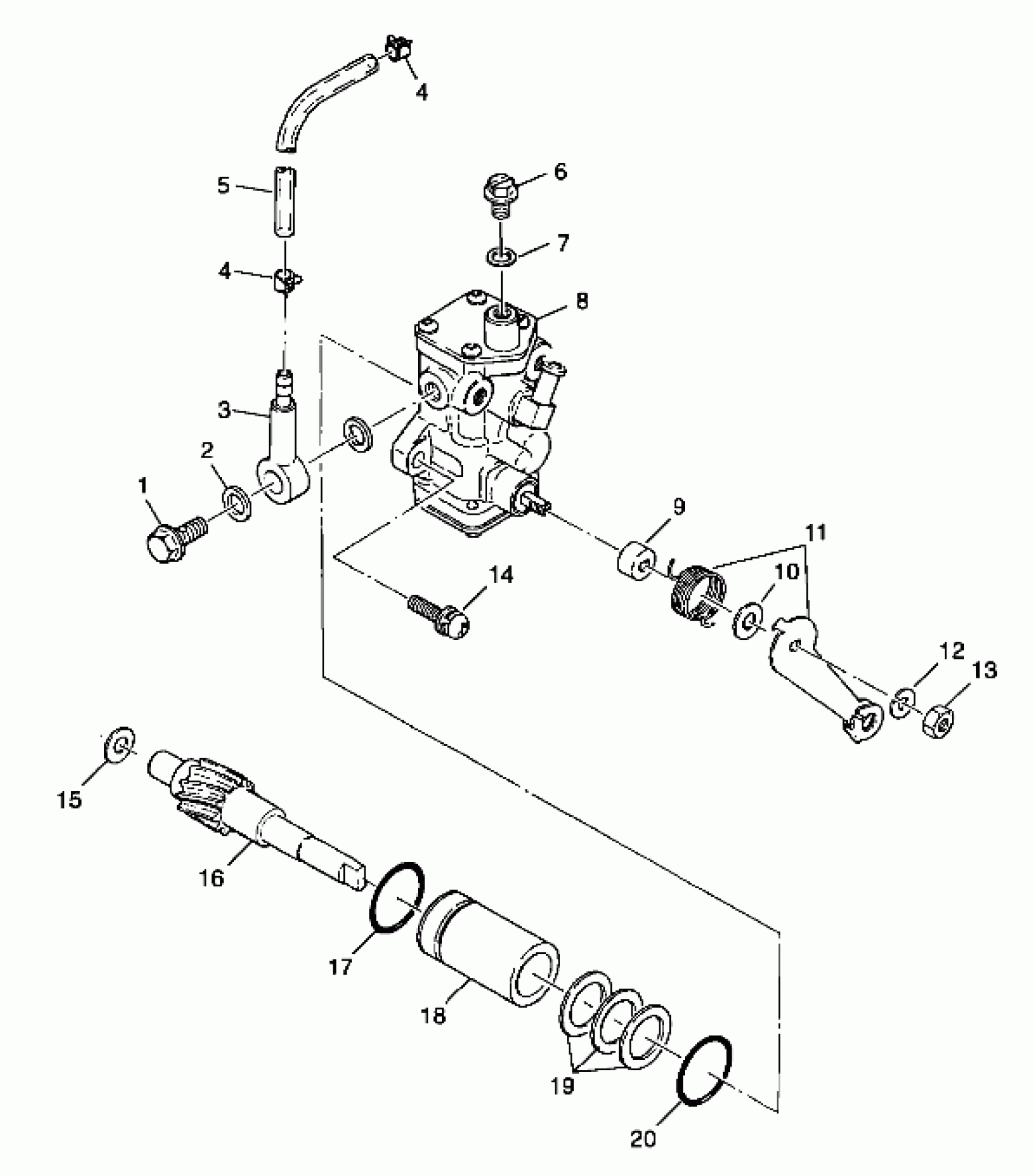 4
5
6
7
4
8
3
2
1
9
11
10
14
12
13
15
16
17
18
19
20