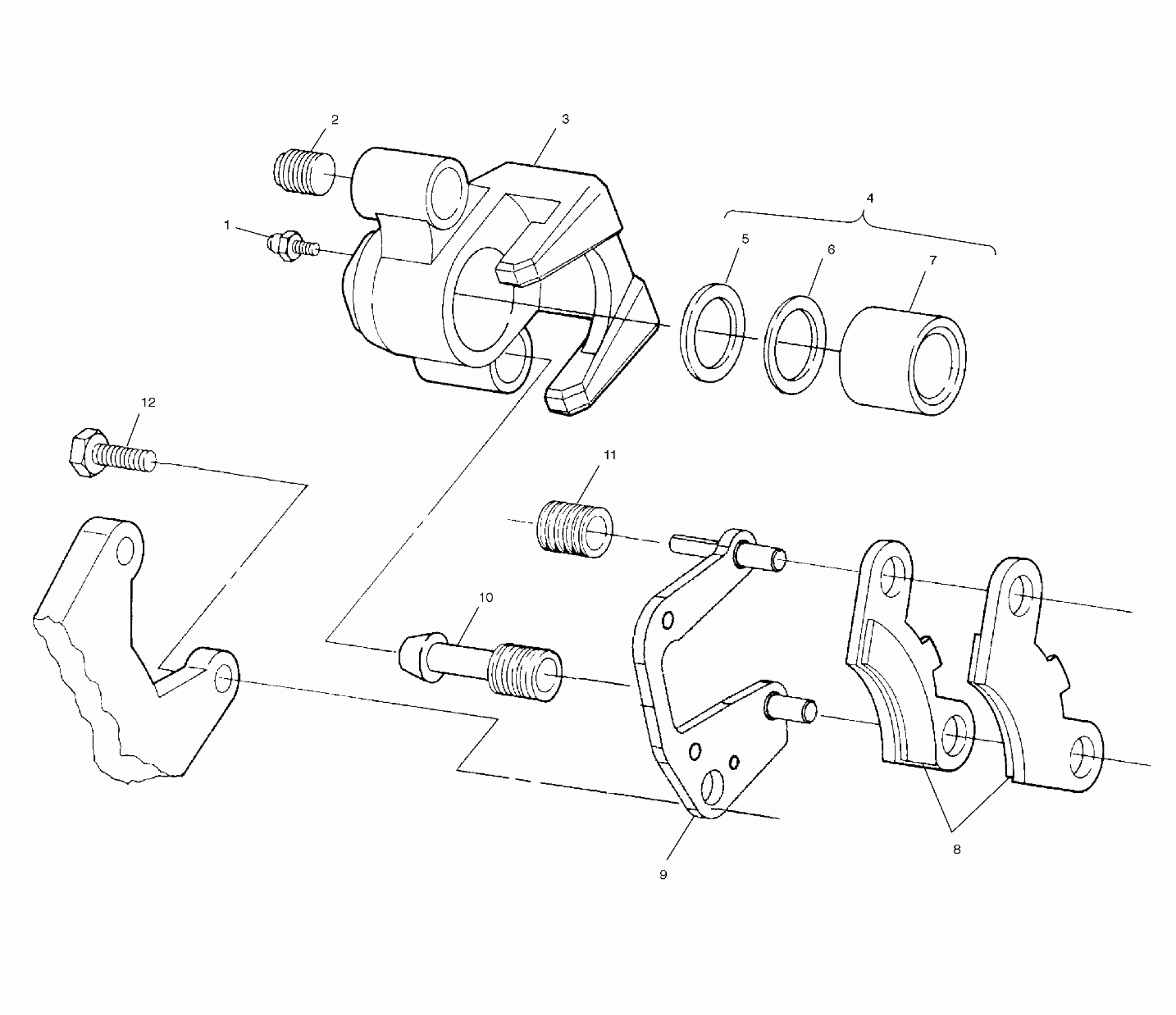 2
3
1
4
5
6
7
12
11
10
9
8