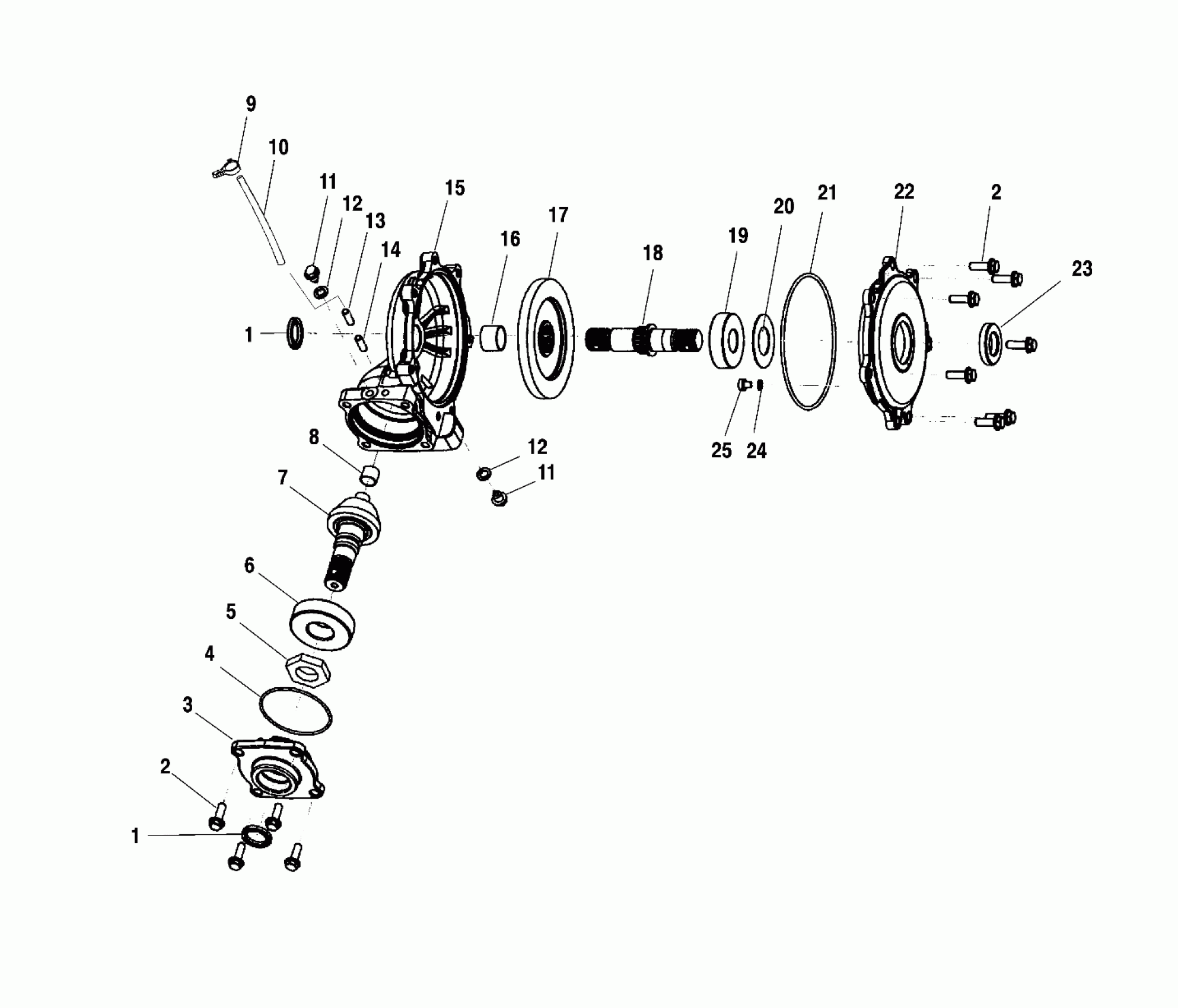 9
10
11
12
13
14
15
16
17
18
19
20
21
22
2
23
1
25
24
8
12
11
7
6
5
4
3
2
1