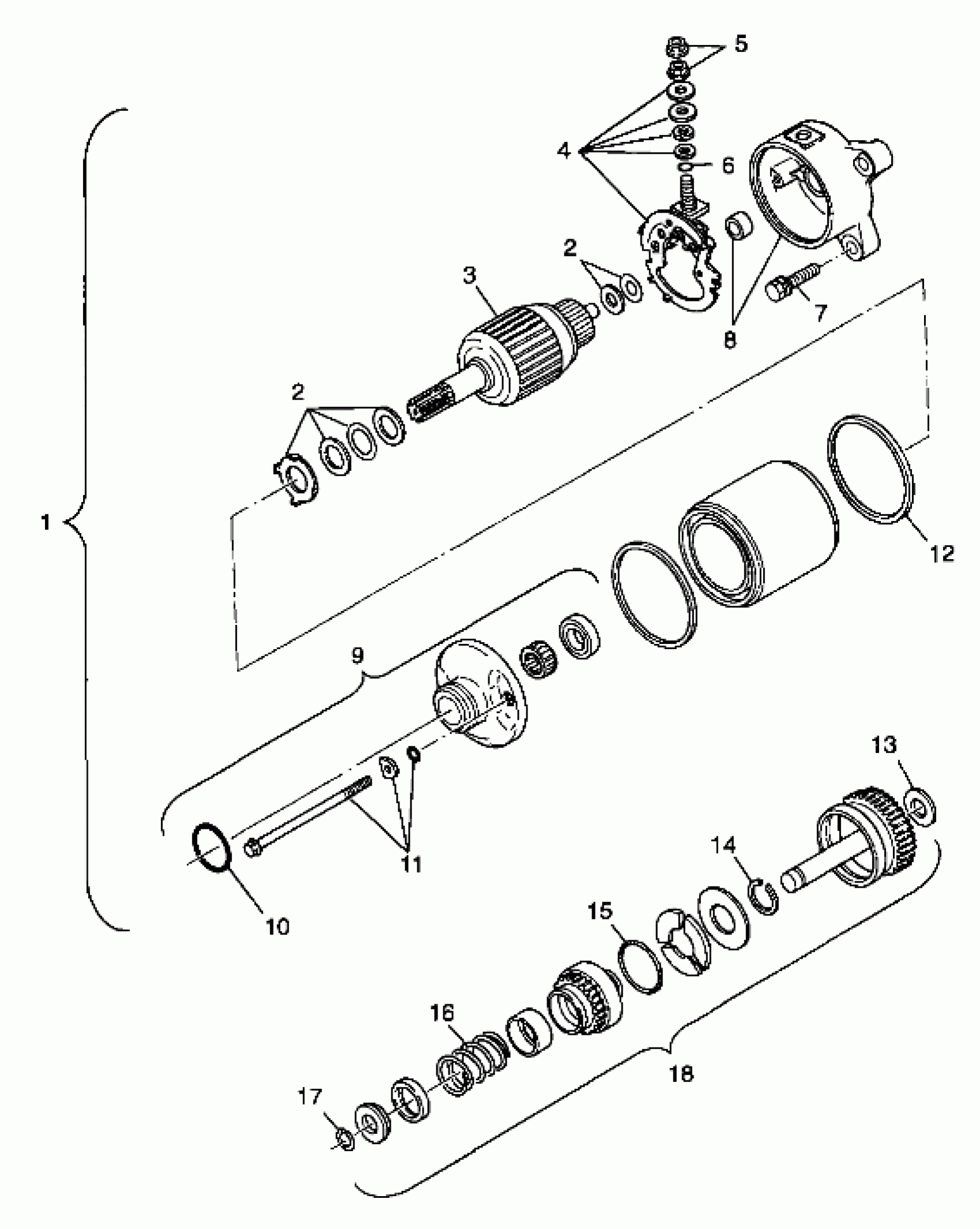 5
4
6
2
3
8
7
2
1
12
9
13
11
14
10
15
16
18
17