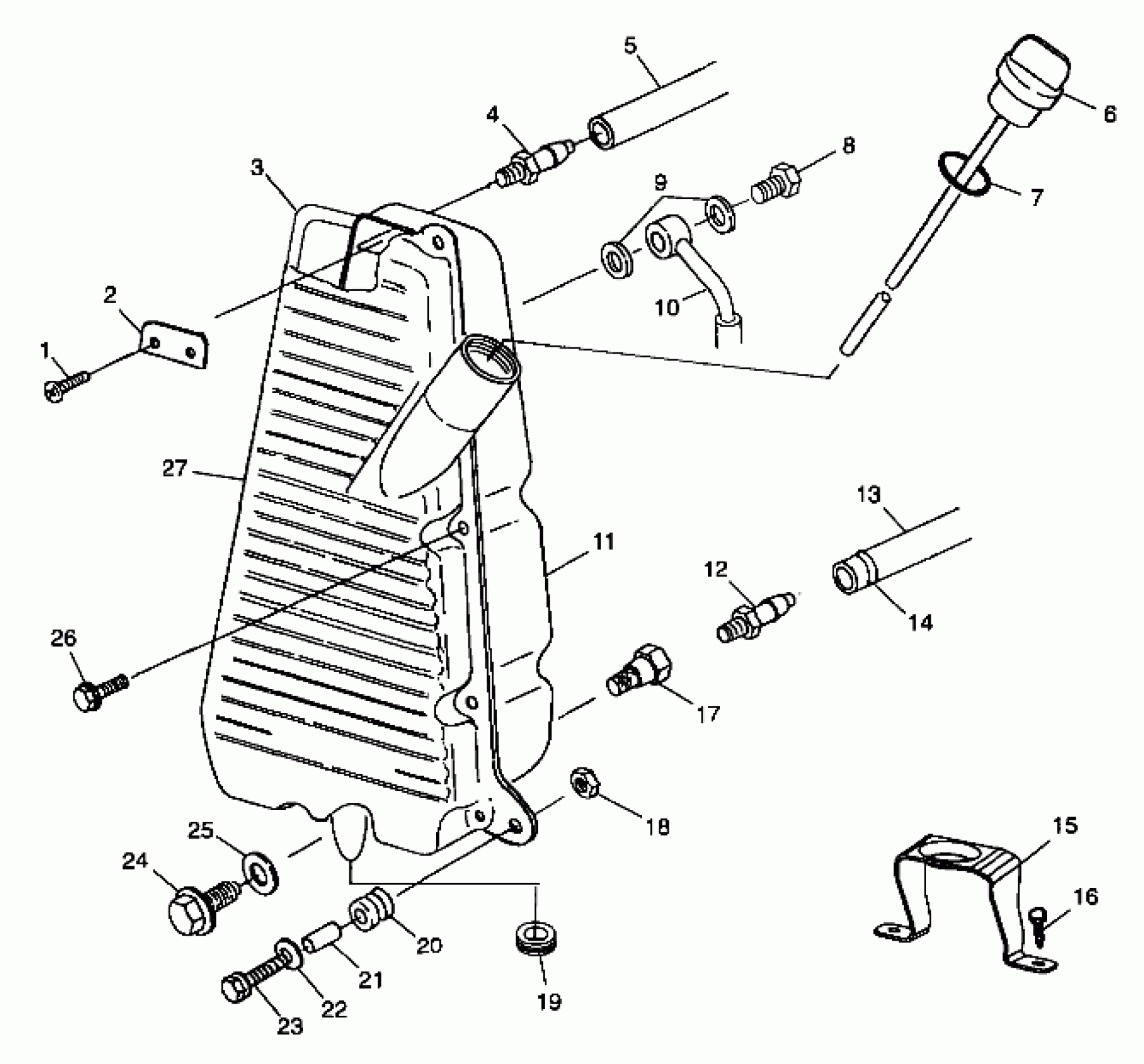 5
6
4
8
3
9
7
2
10
1
27
13
11
12
14
26
17
18
25
15
24
16
20
21
19
22
23