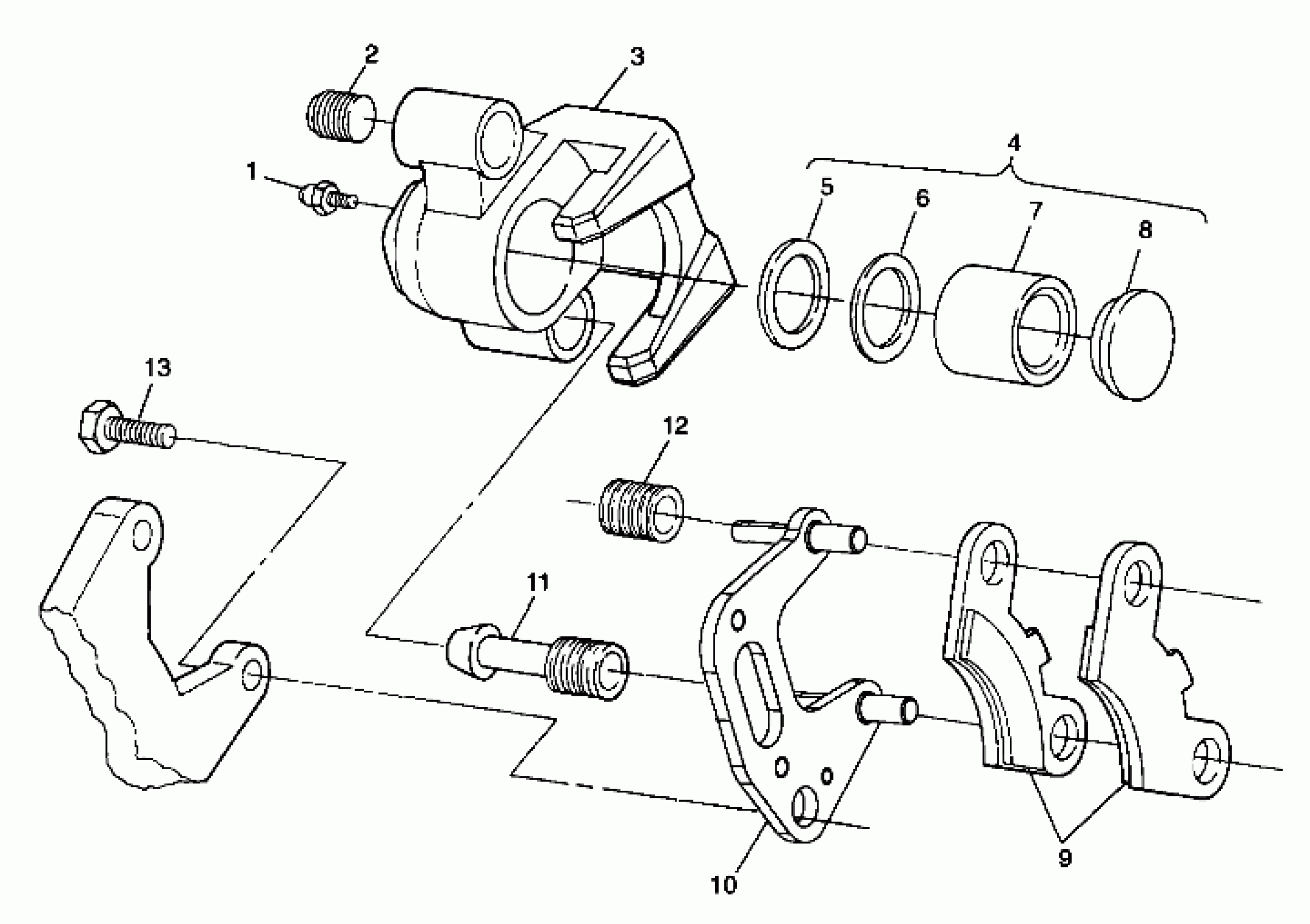 2
3
1
4
5
6
7
8
13
12
11
10
9