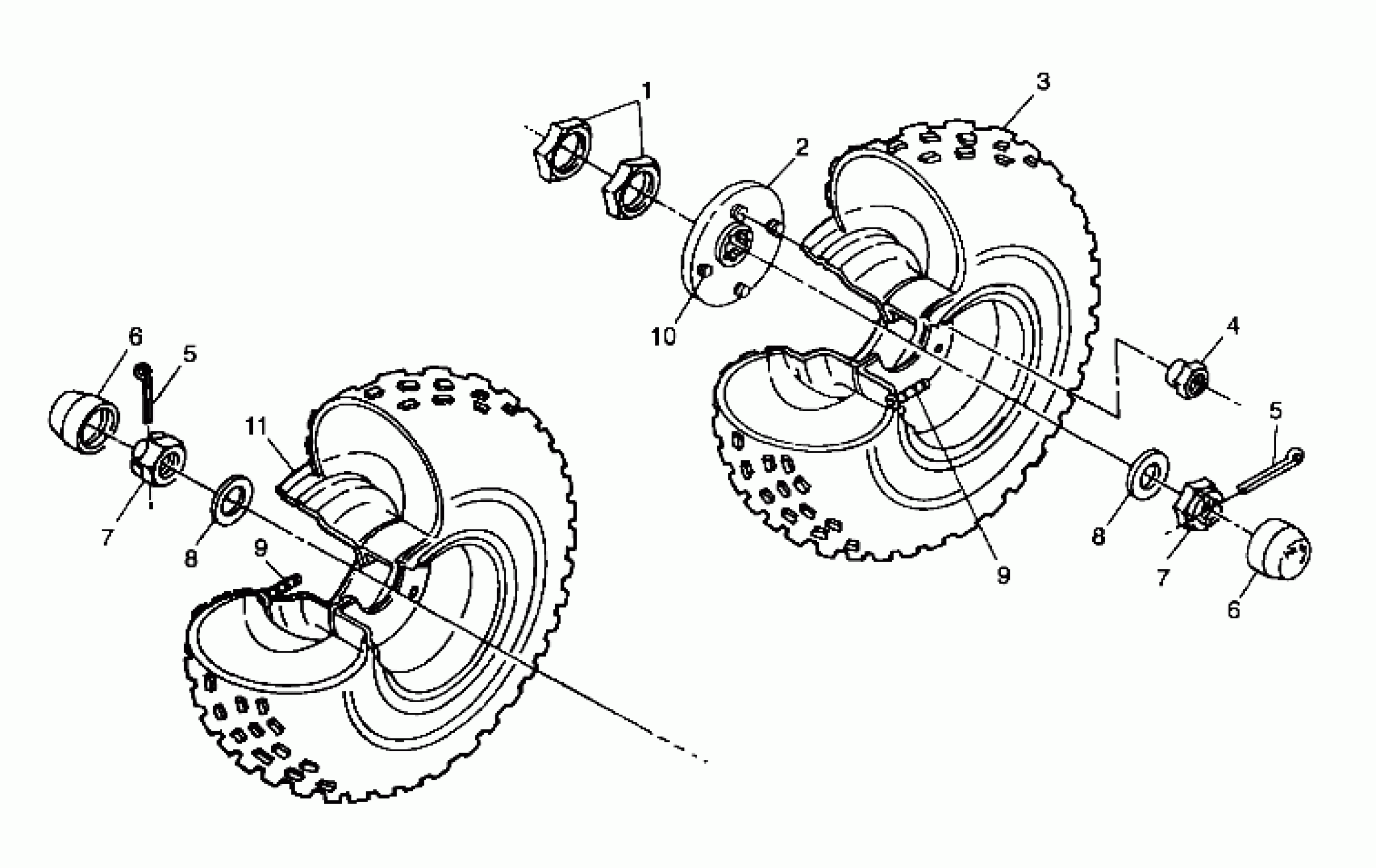 1
3
2
10
4
5
8
7
6
9
6
5
11
7
8
9