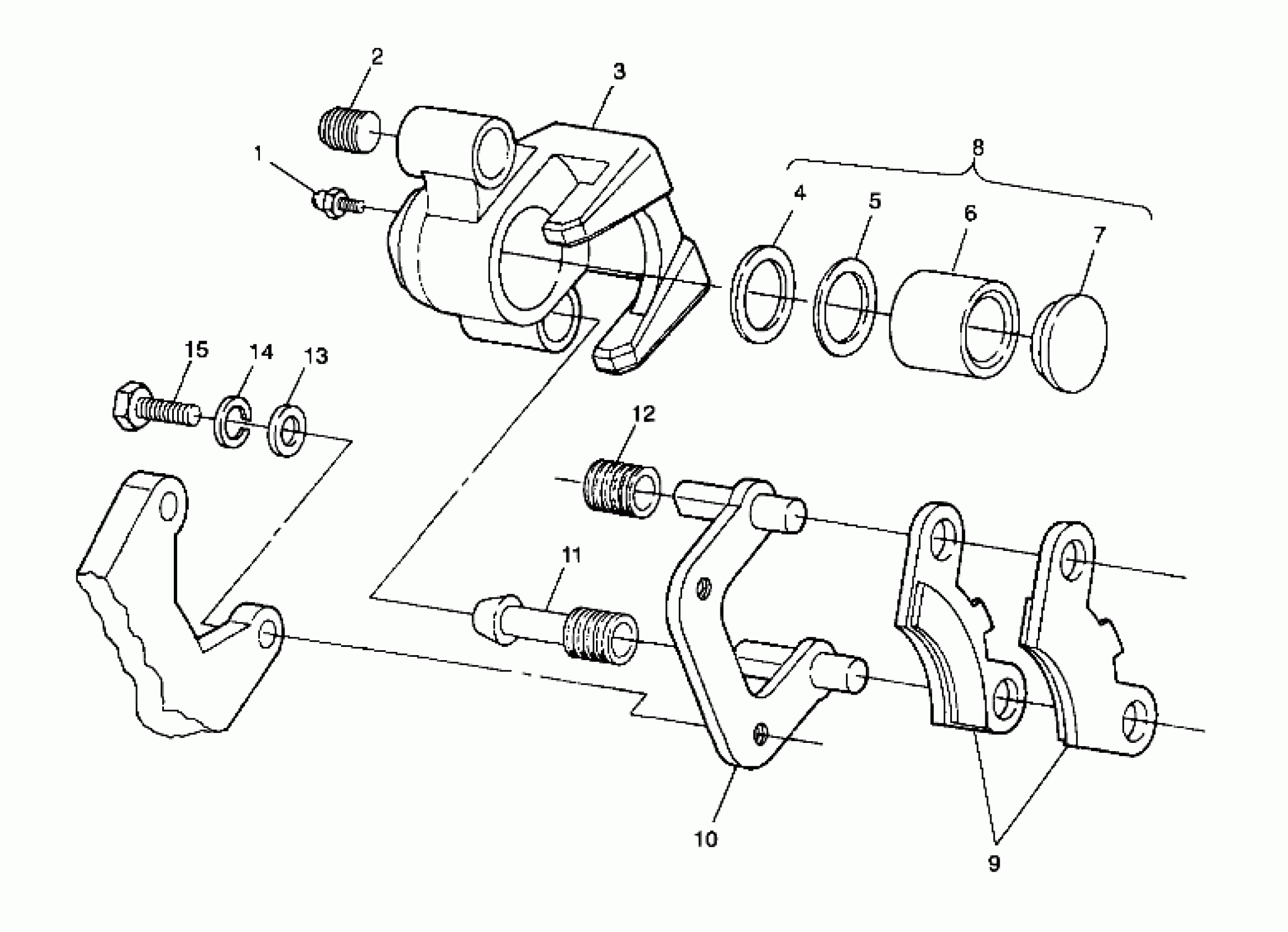 2
3
1
8
4
5
6
7
15
14
13
12
11
10
9