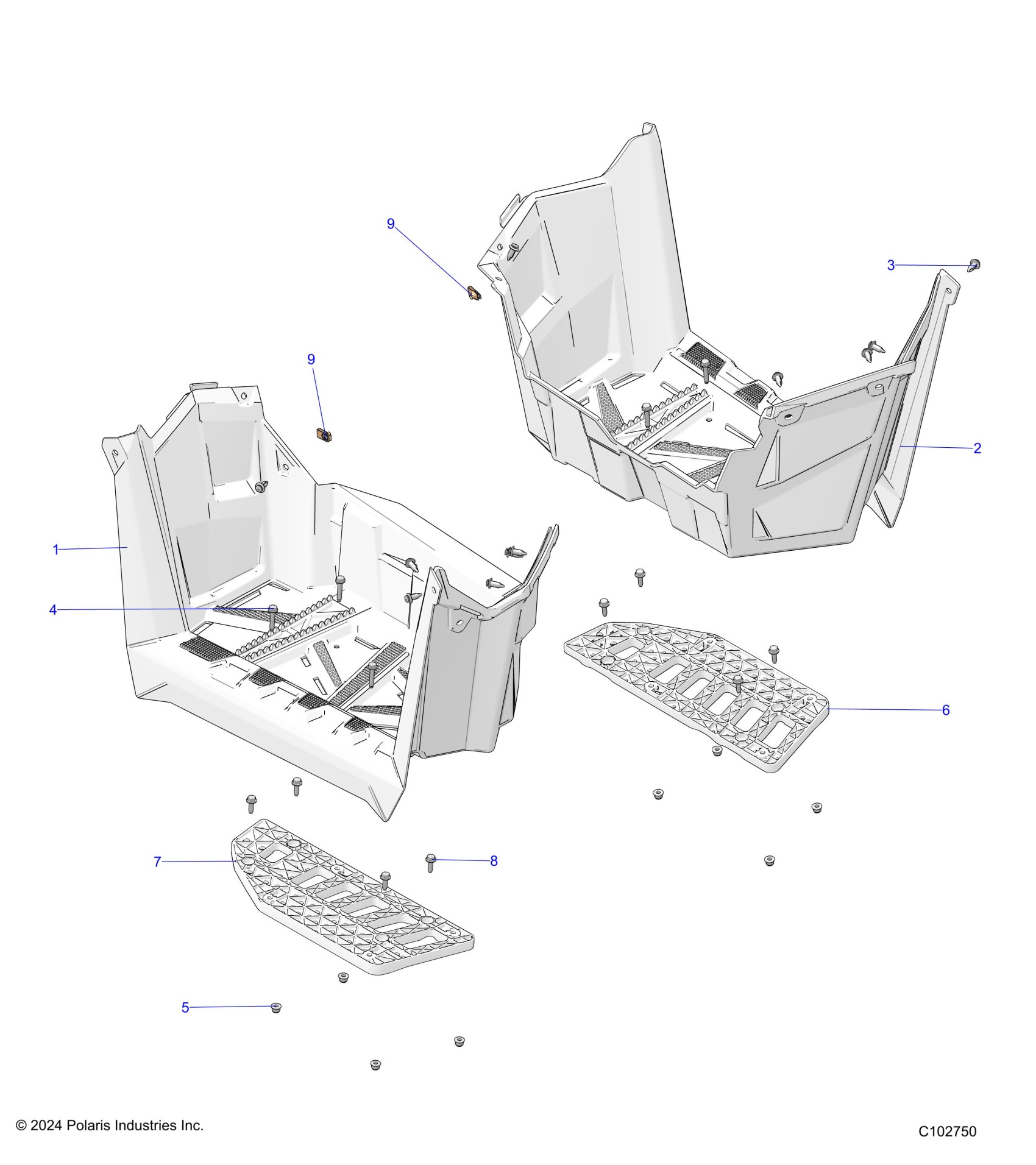 9

3

9

2

1

4

6

7

8

5

© 2024 Polaris Industries Inc.

C102750