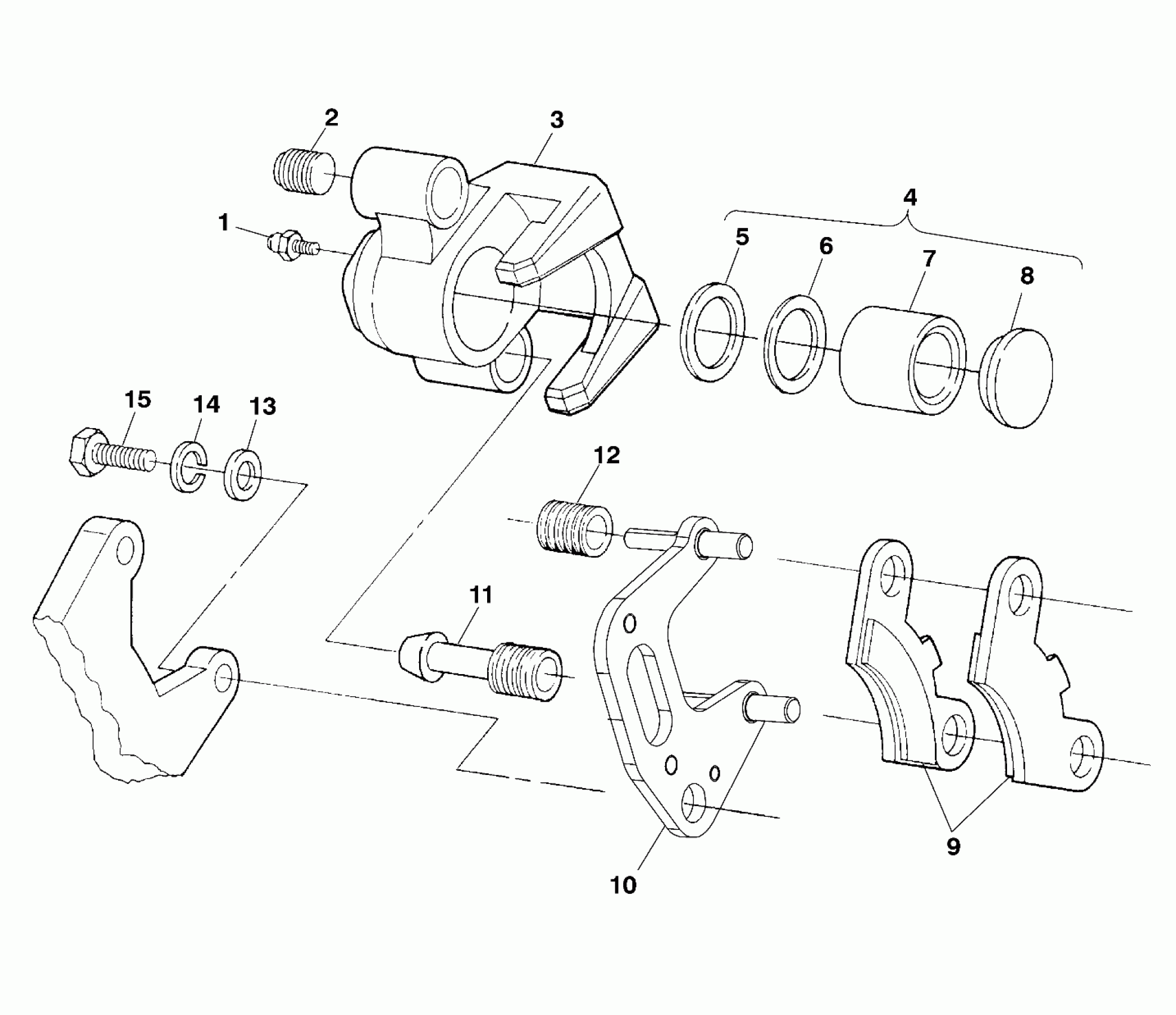 2
3
1
4
5
6
7
8
15
14
13
12
11
10
9