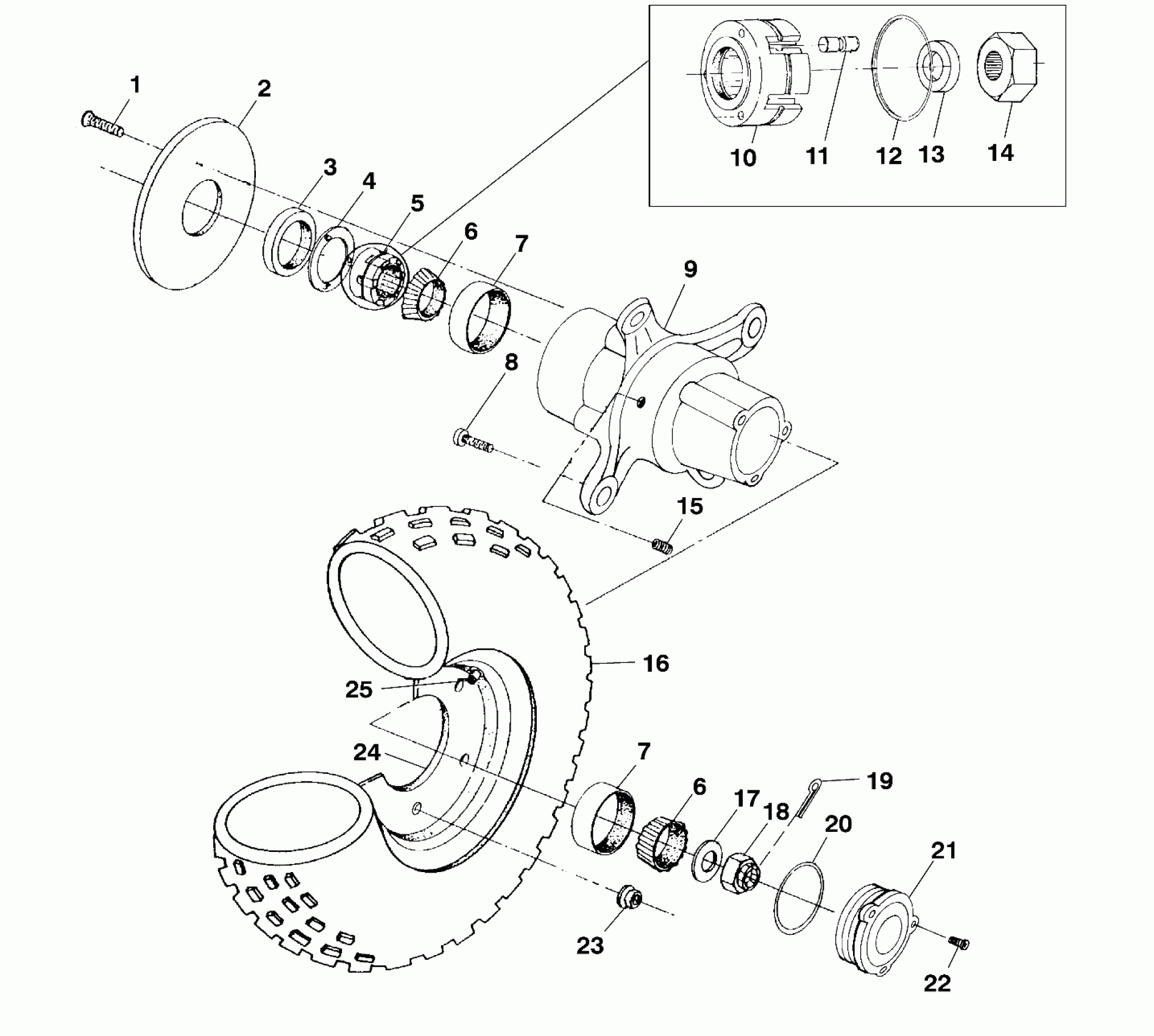 10 11 12 13 14

1 2 3 4 5 6 7 9 8 15

16 25 24 7 6 17 18 19 20 21 23 22