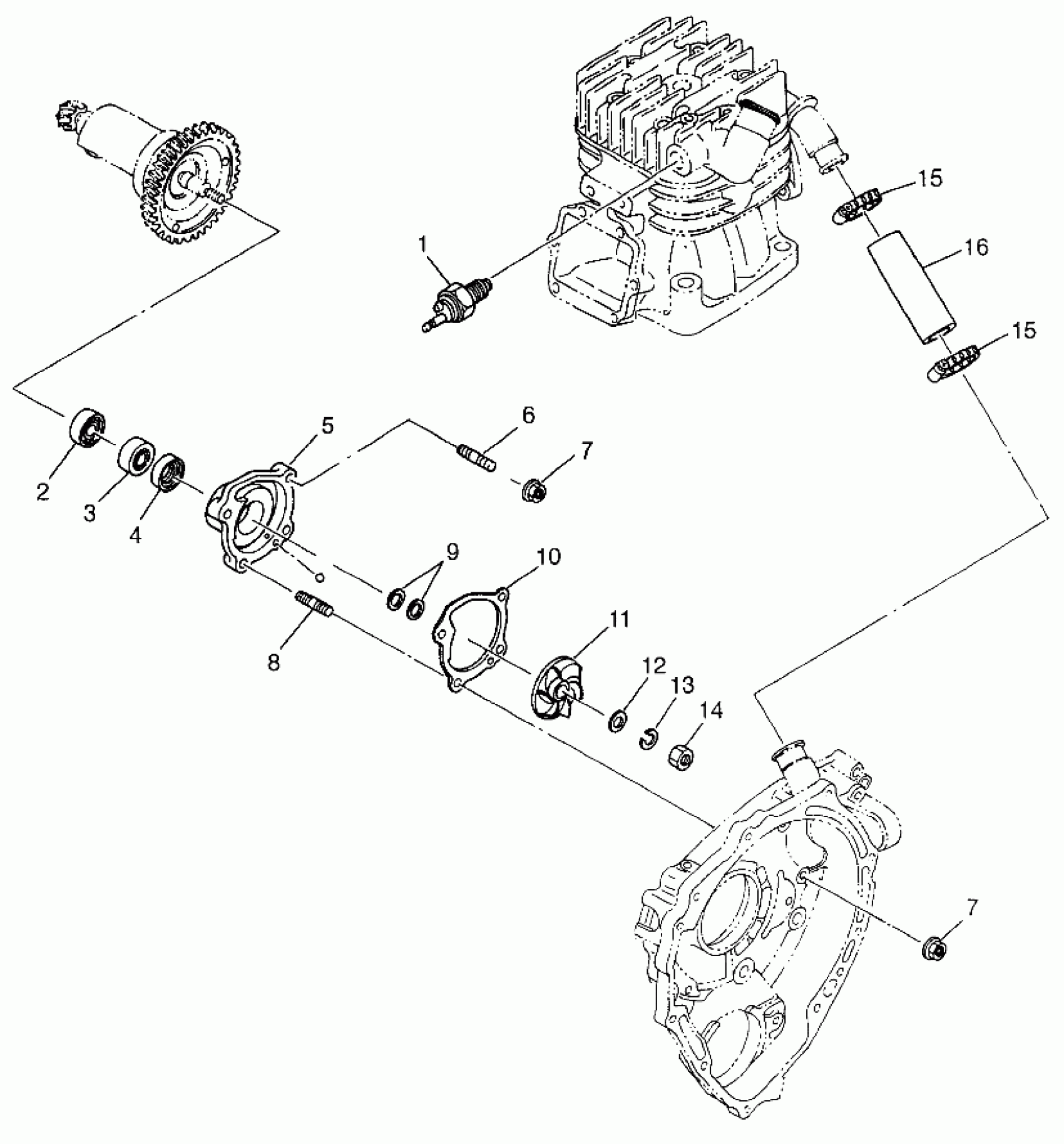 15
1
16
15
6
5
7
2
3
4
9
10
8
11
12
13
14
7