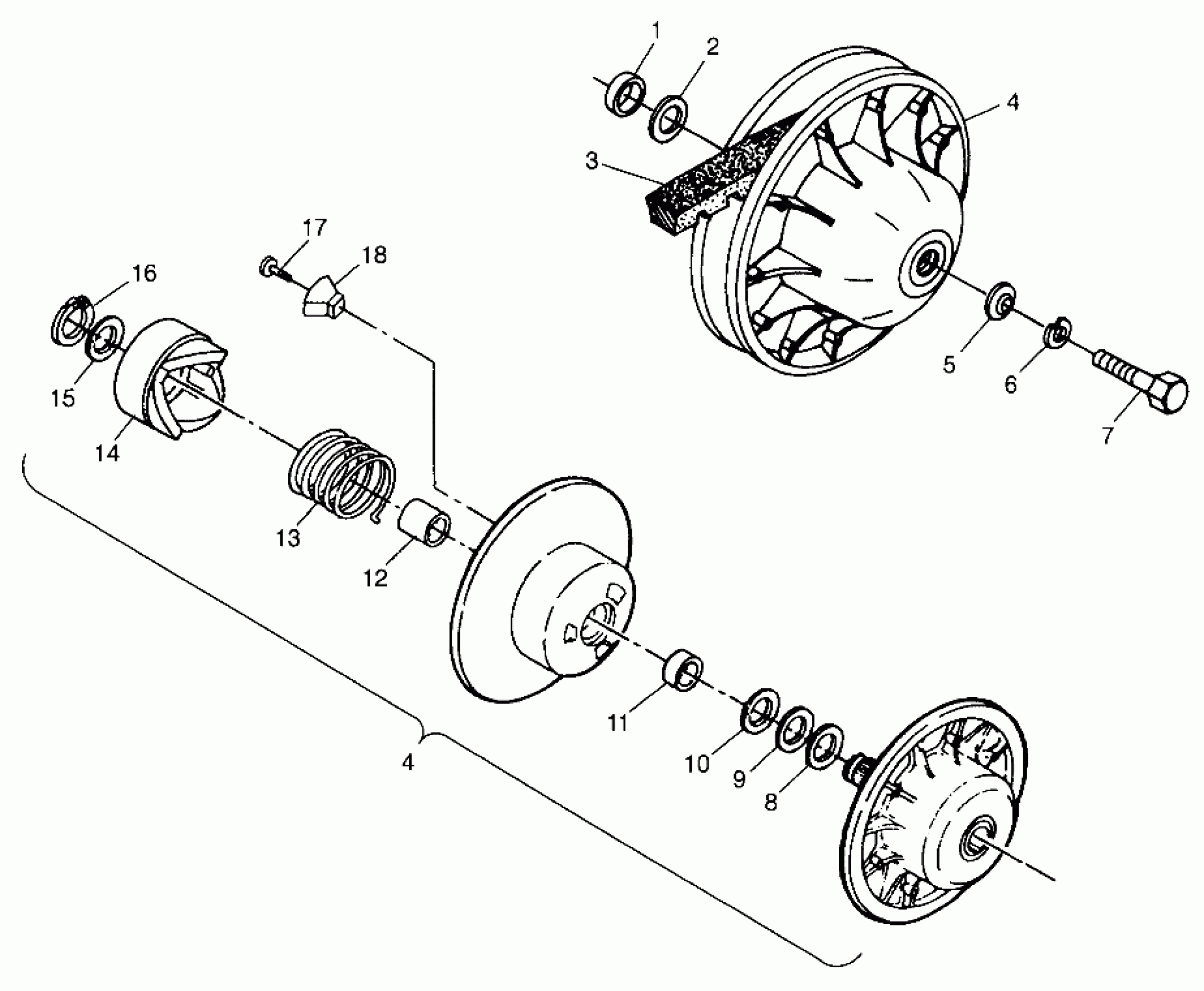 1
2
4
3
17
18
16
15
14
5
6
7
13
12
11
10
9
8
4