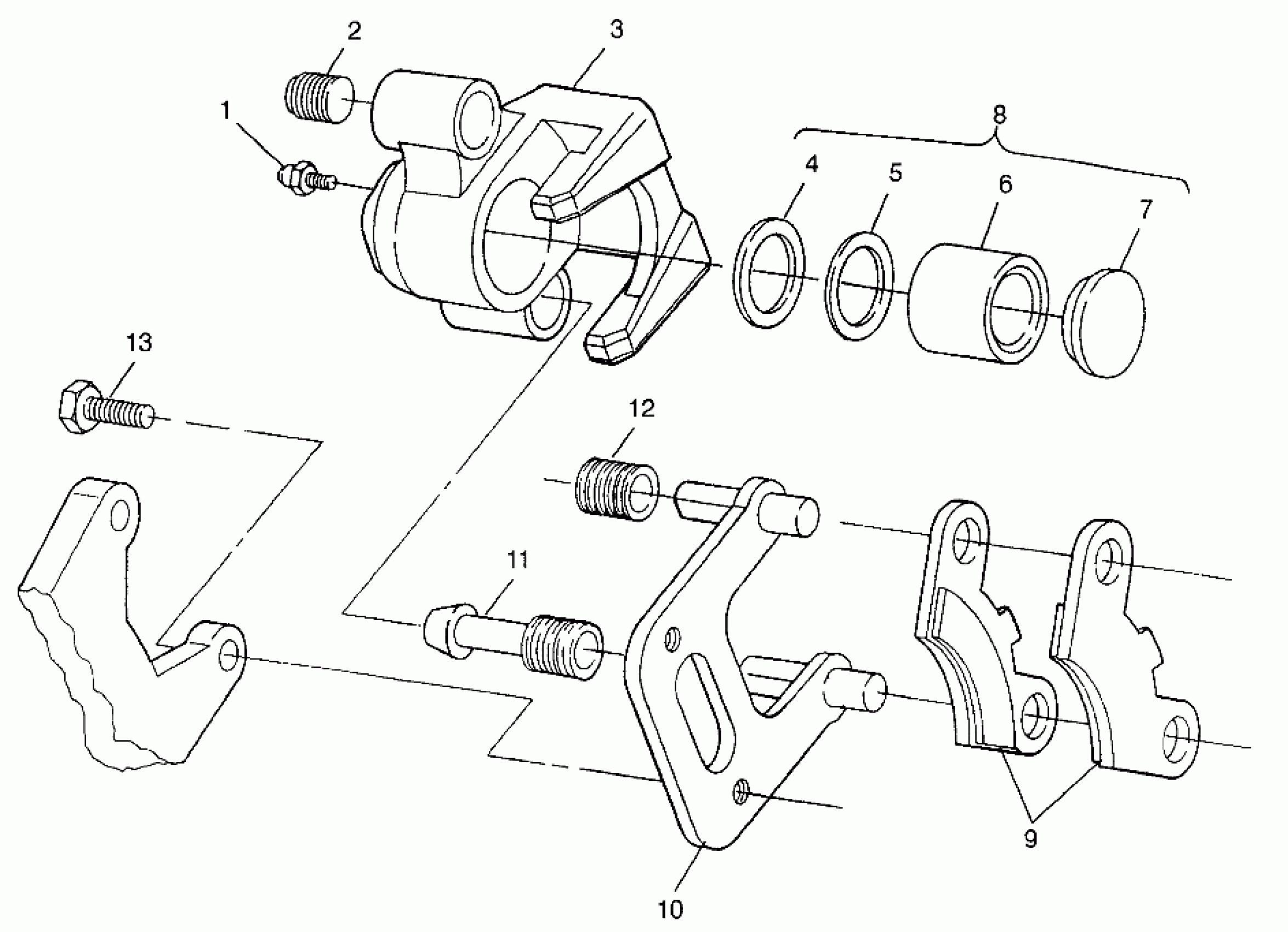 2
3
1
8
4
5
6
7
13
12
11
9
10