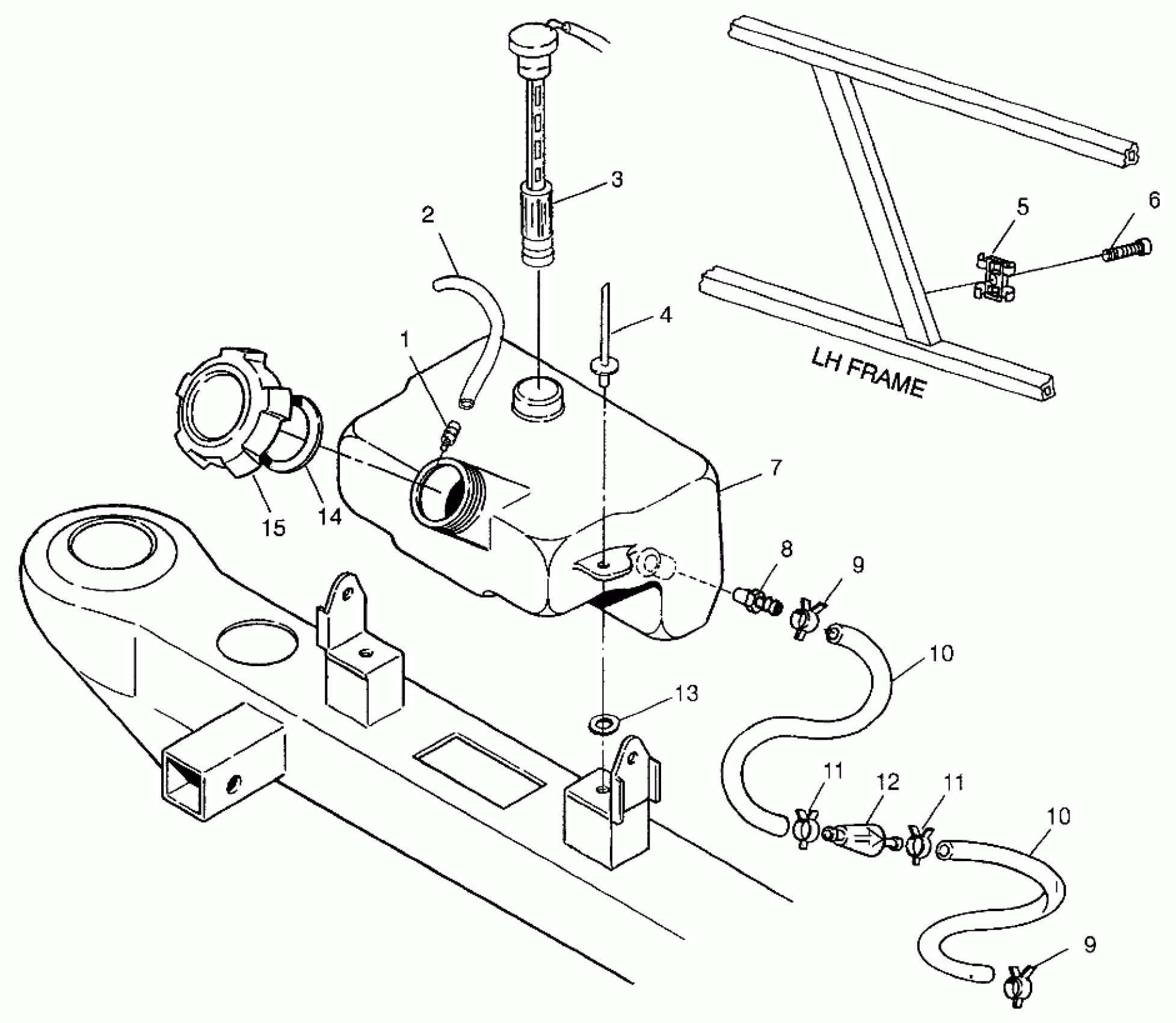 3
2
5
6
4
1
LH FRAME
7
15
14
8
9
10
13
11
12
11
10
9