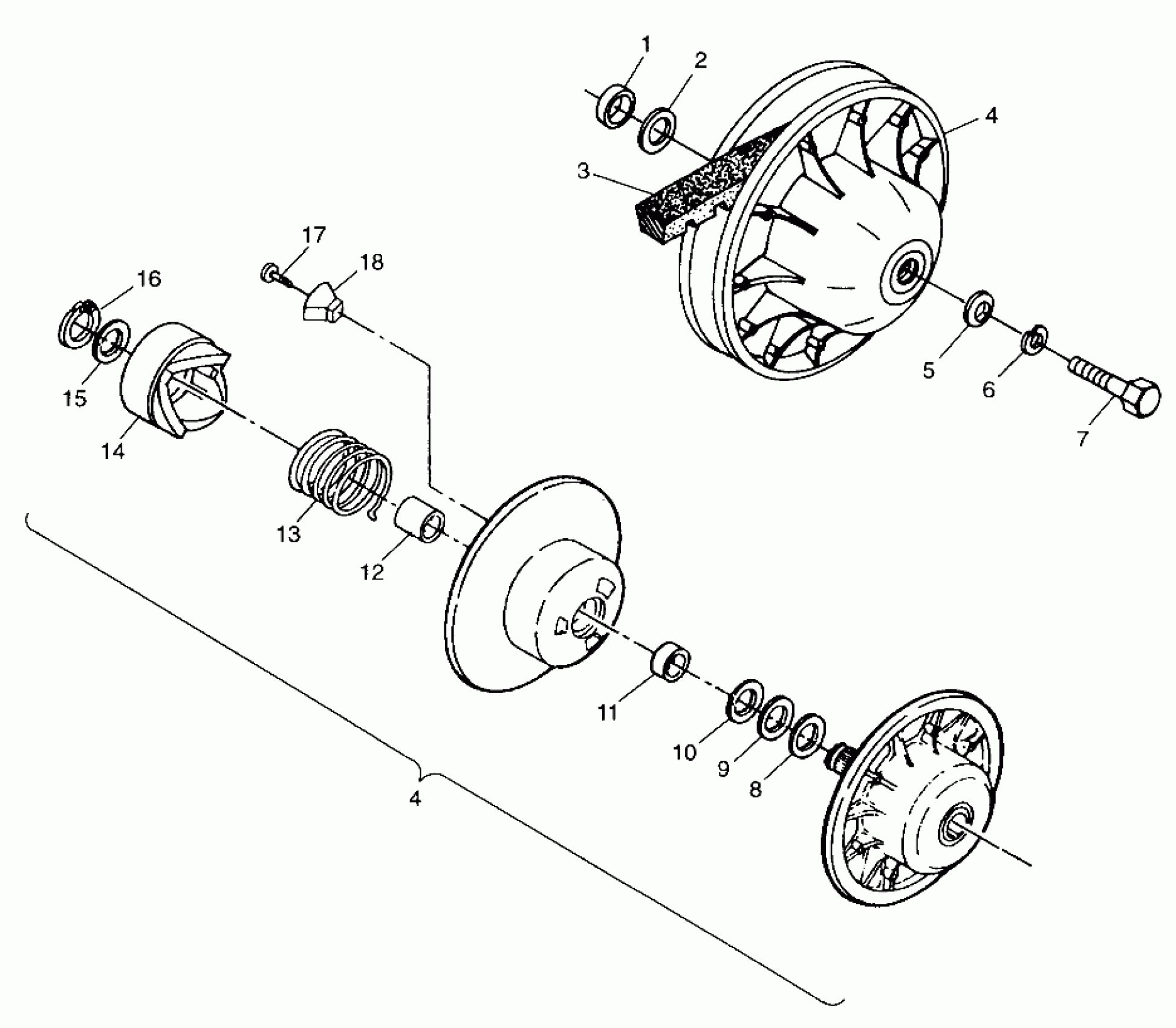 1
2
4
3
17
18
16
15
14
5
6
7
13
12
11
10
9
8
4