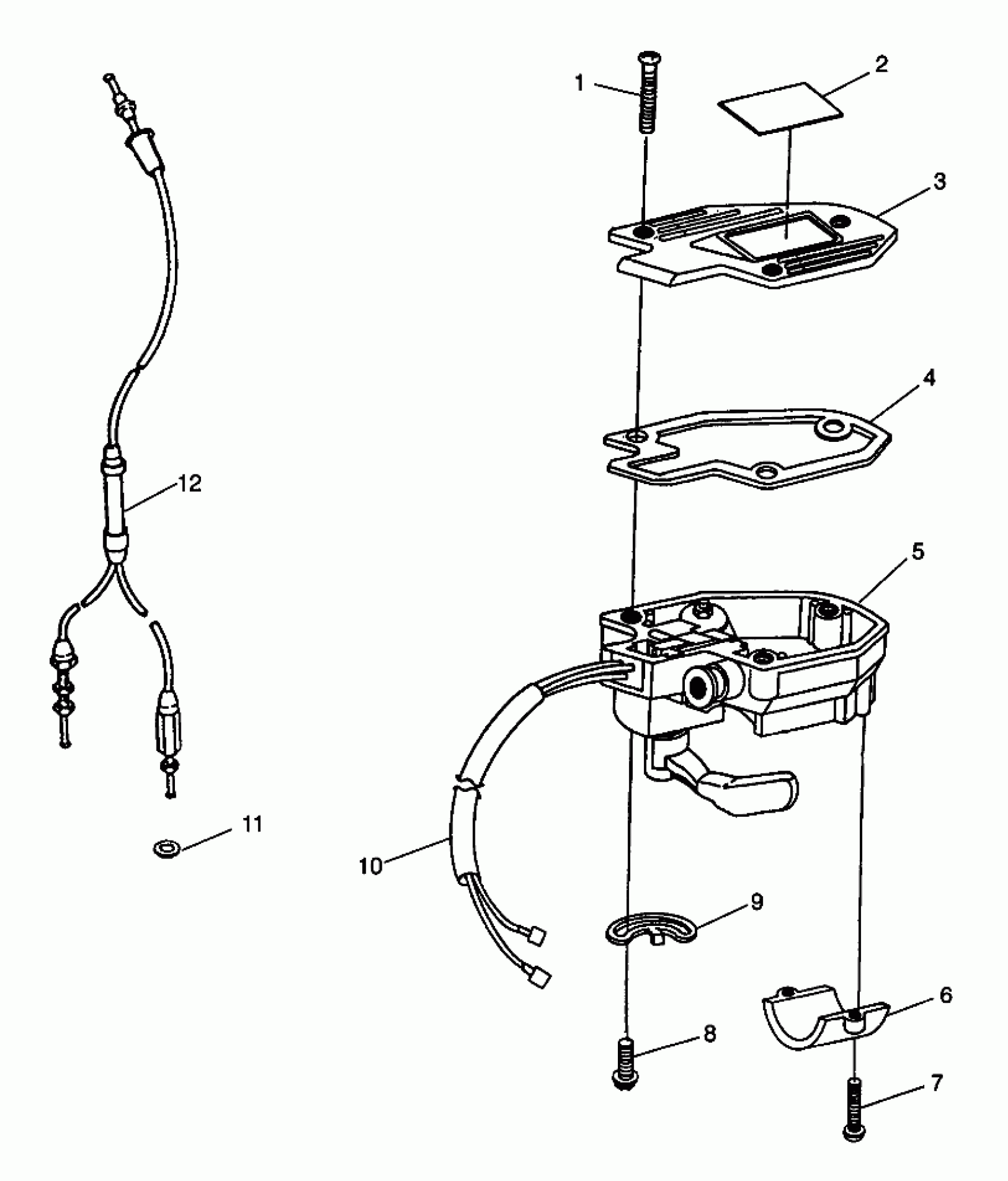 1
2
3
4
12
5
11
10
9
6
8
7