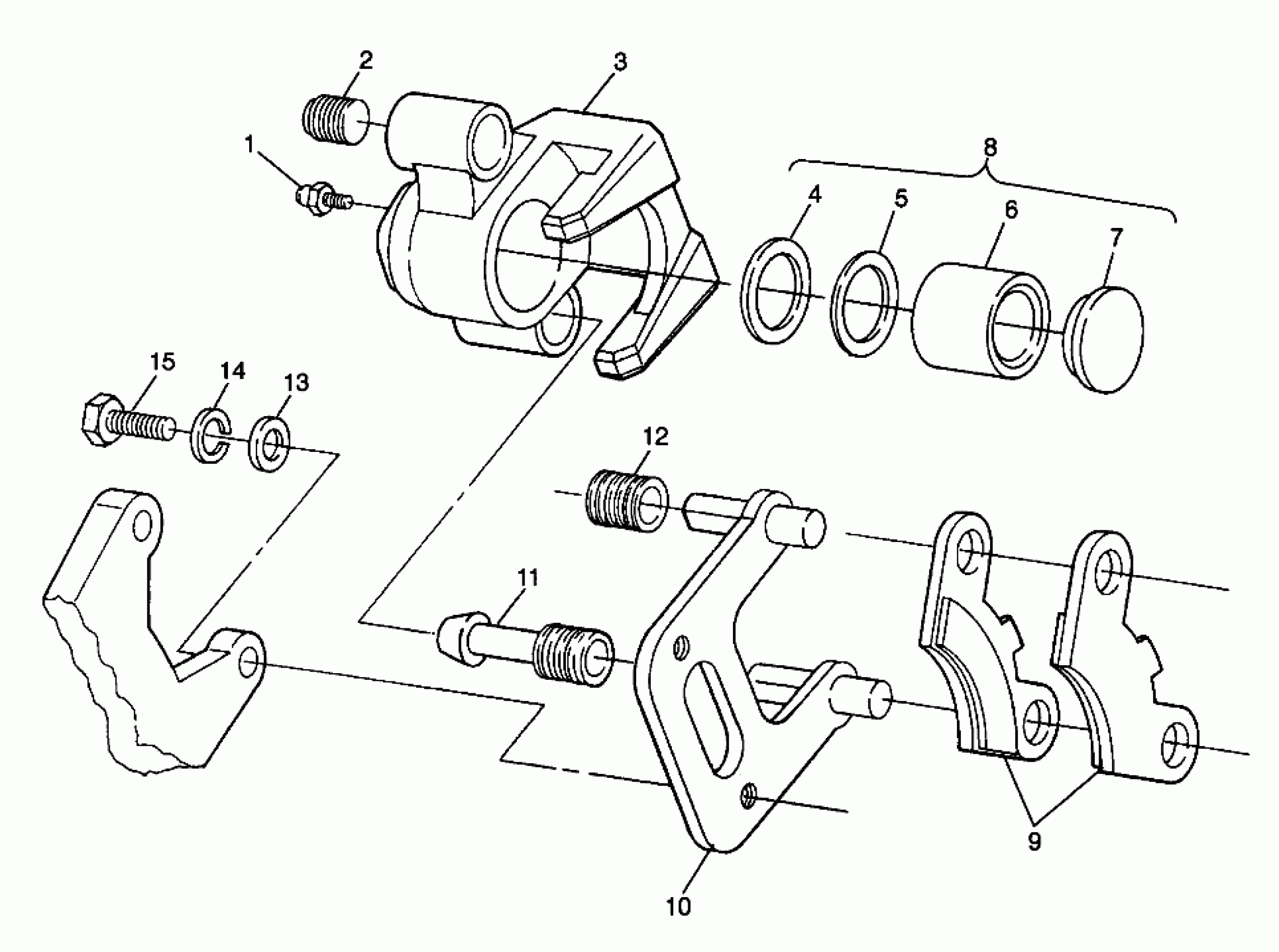 2
3
1
8
4
5
6
7
15
14
13
12
11
9
10