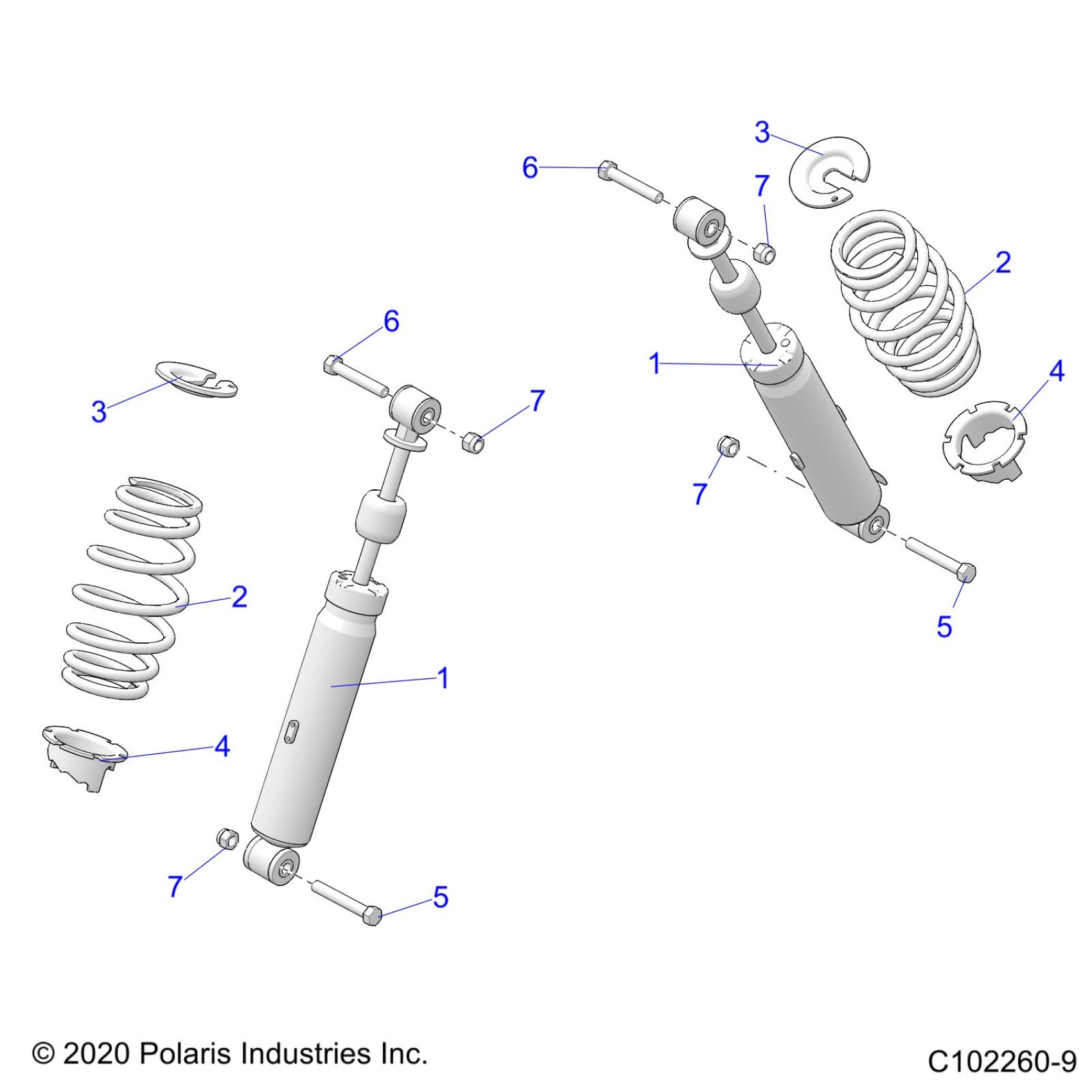 3
6
7
2
1
4
7
5
6
3
7
2
1
4
7
5

© 2020 Polaris Industries Inc.

C102260-9