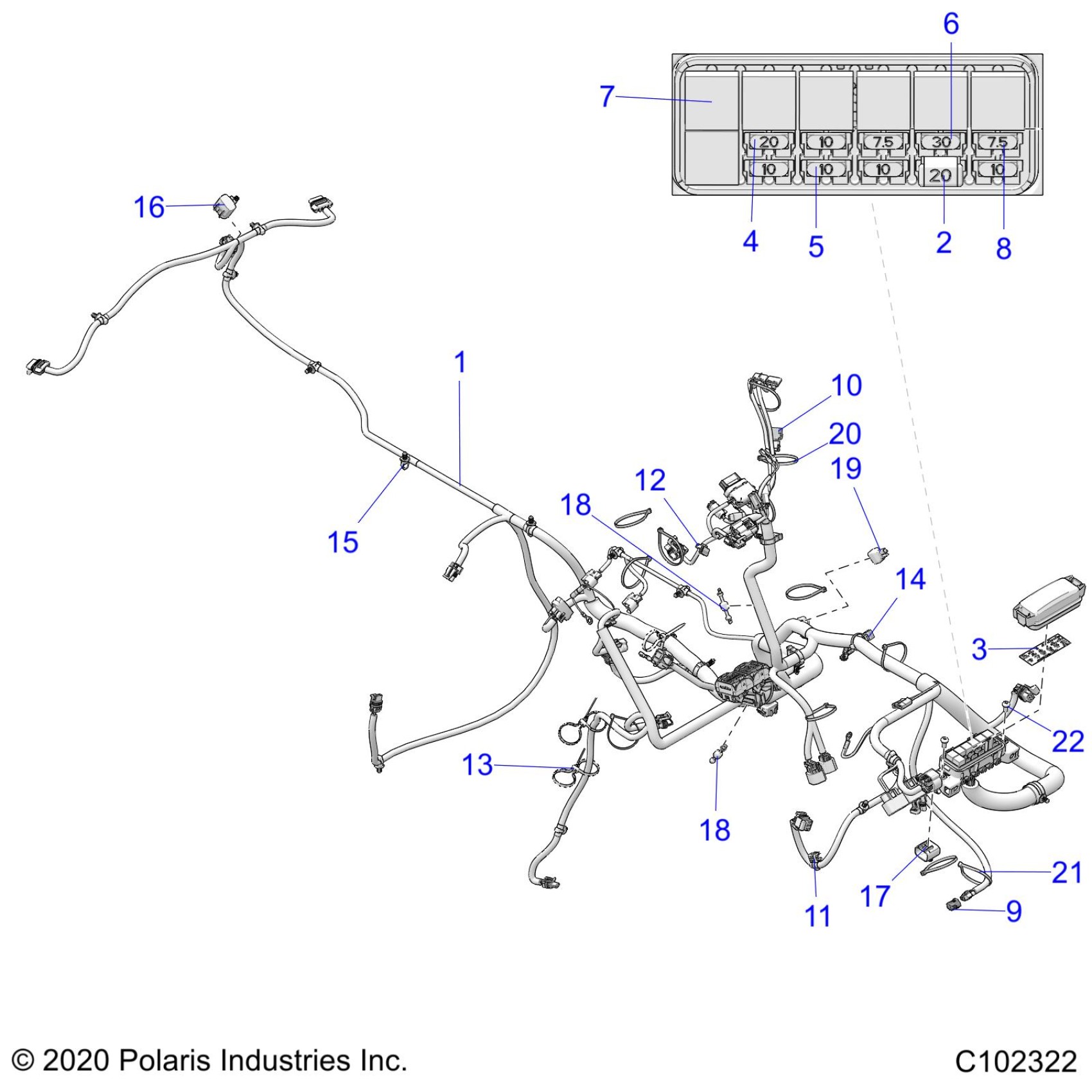 6
7
20 10 7.5 30 7.5
10 10 10 20 10
4 5 2 8
16
1
10
20
19
12
18
15
14
3
22
13
18
21
17
11
9
© 2020 Polaris Industries Inc.
C102322