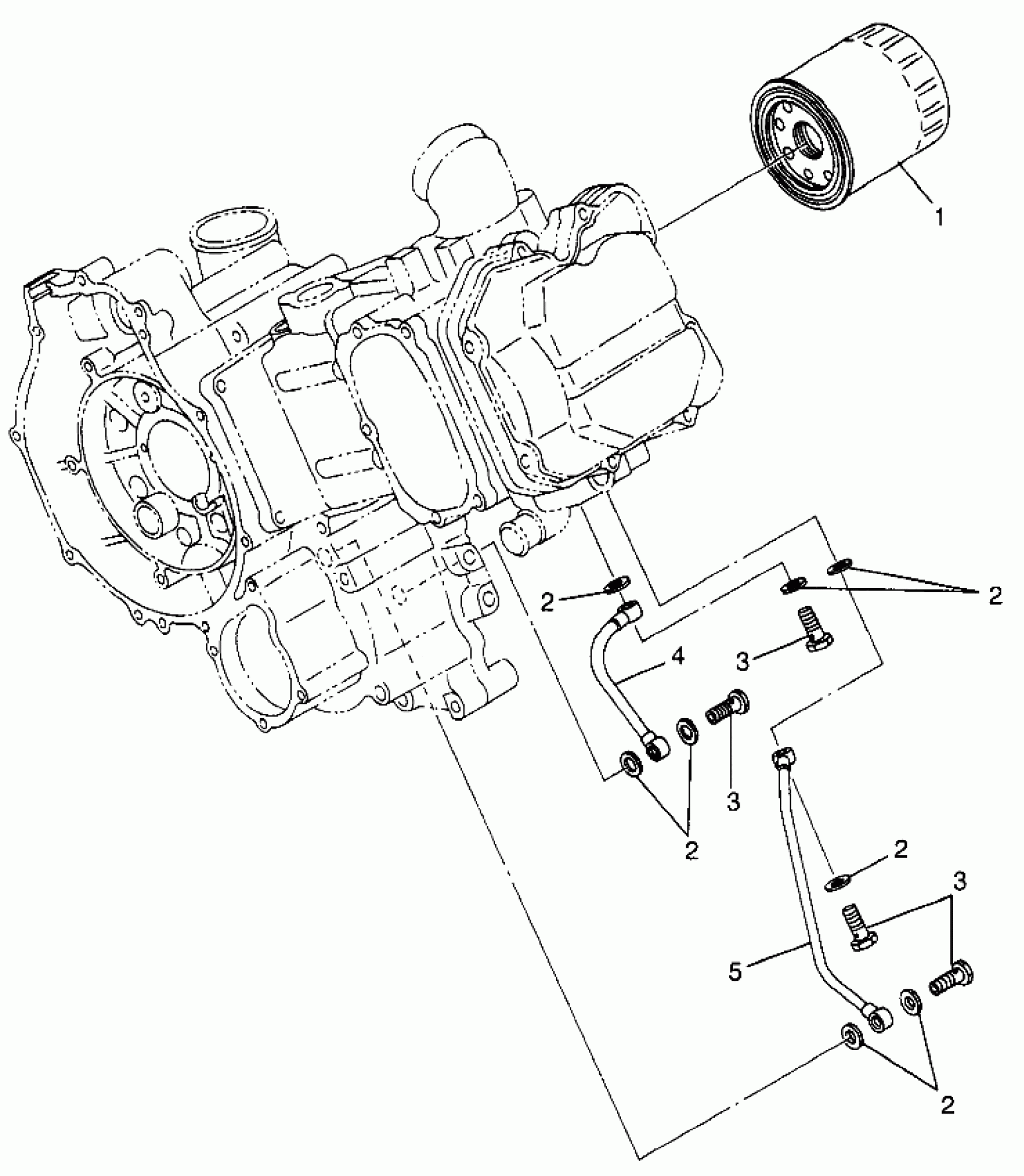 1
2
2
3
4
3
2
2
3
5
2